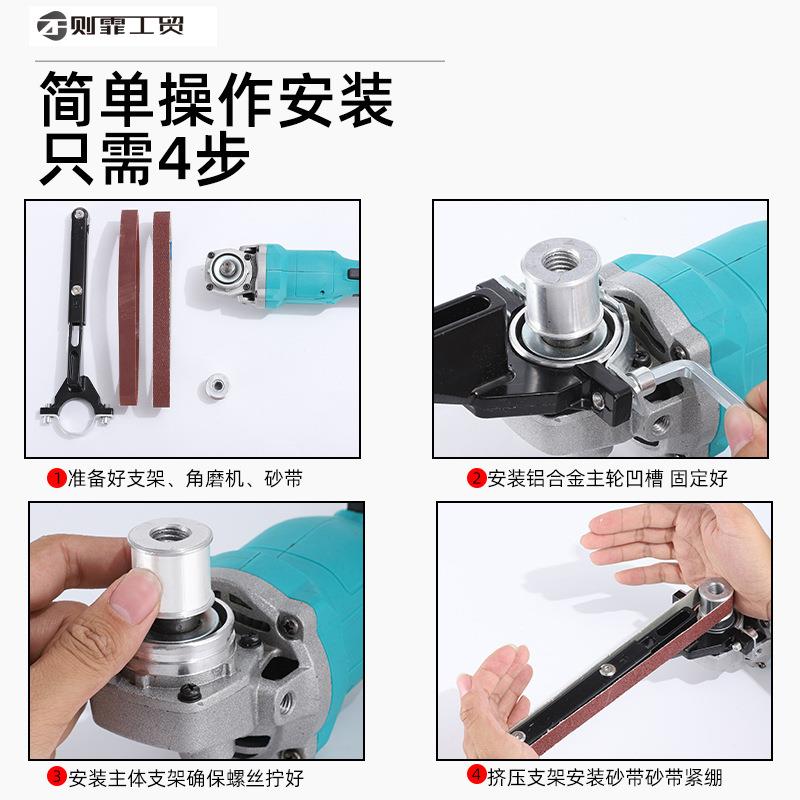 则霏工贸

简单操作安装
只需4步

1 准备好支架、角磨机、砂带

2 安装铝合金主轮凹槽 固定好

3 安装主体支架确保螺丝拧好

4 挤压支架安装砂带砂带紧绷