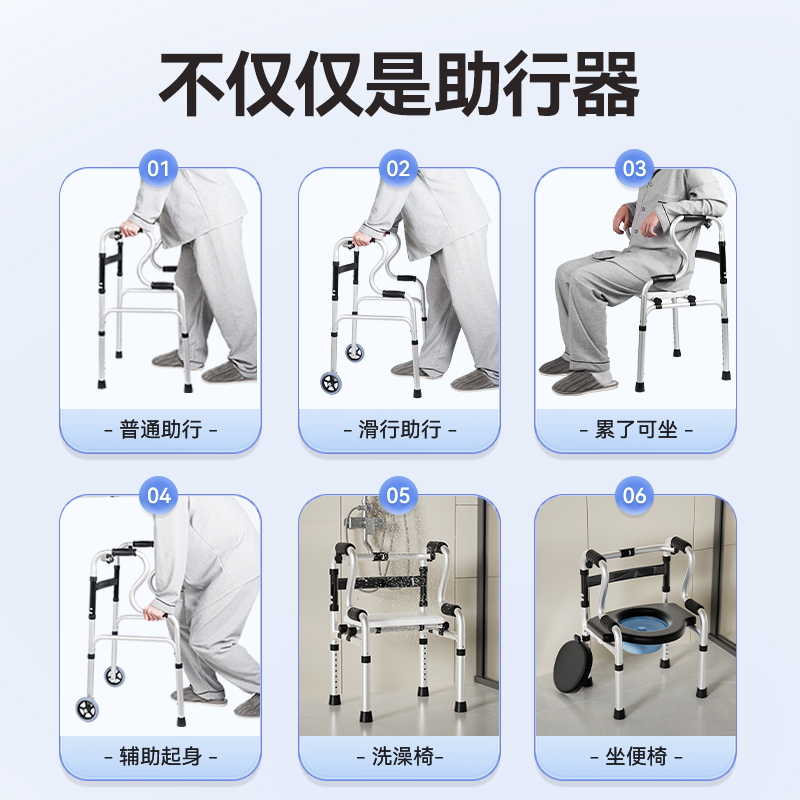 不仅仅是助行器

01
- 普通助行 -

02
- 滑行助行 -

03
- 累了可坐 -

04
- 辅助起身 -

05
- 洗澡椅-

06
- 坐便椅 -