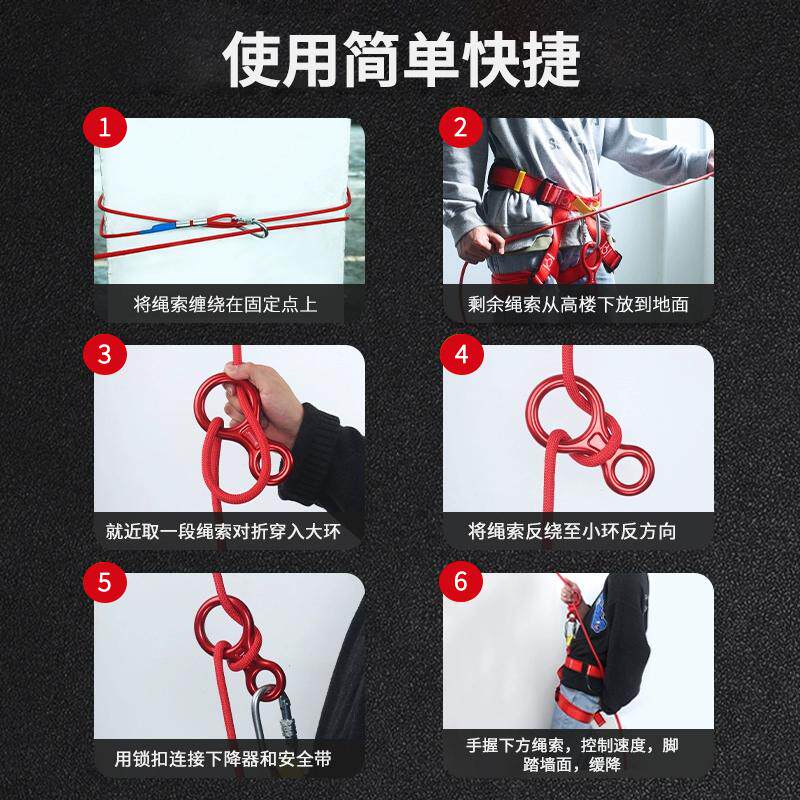 使用简单快捷

1
将绳索缠绕在固定点上

2
剩余绳索从高楼下放到地面

3
就近取一段绳索对折穿入大环

4
将绳索反绕至小环反方向

5
用锁扣连接下降器和安全带

6
手握下方绳索，控制速度，脚踏墙面，缓降