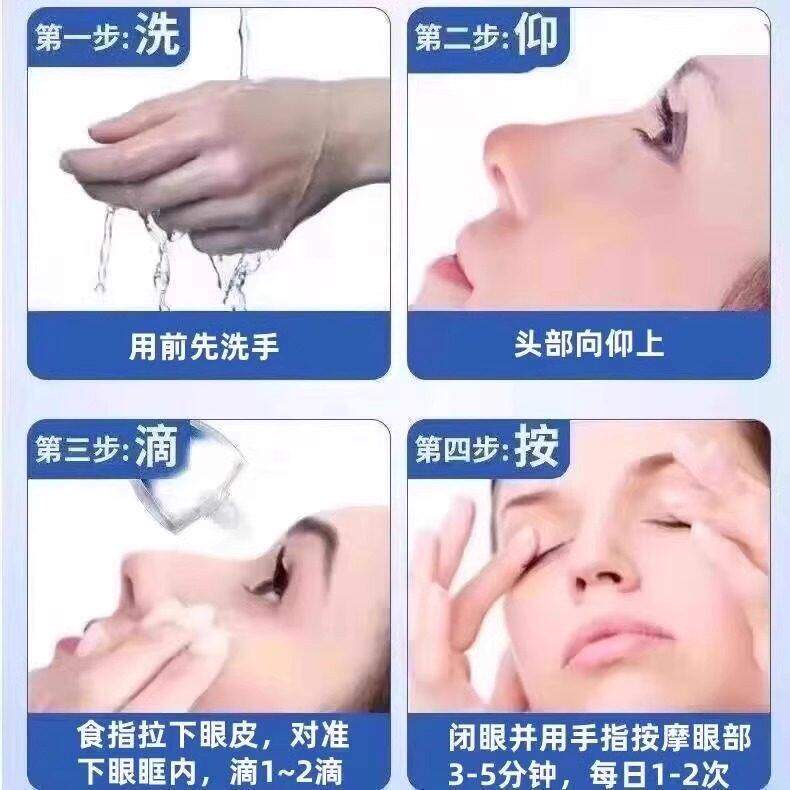 第一步:洗

用前先洗手

第二步:仰

头部向仰上

第三步:滴

食指拉下眼皮，对准下眼眶内，滴1~2滴

第四步:按

闭眼并用手指按摩眼部3-5分钟，每日1-2次