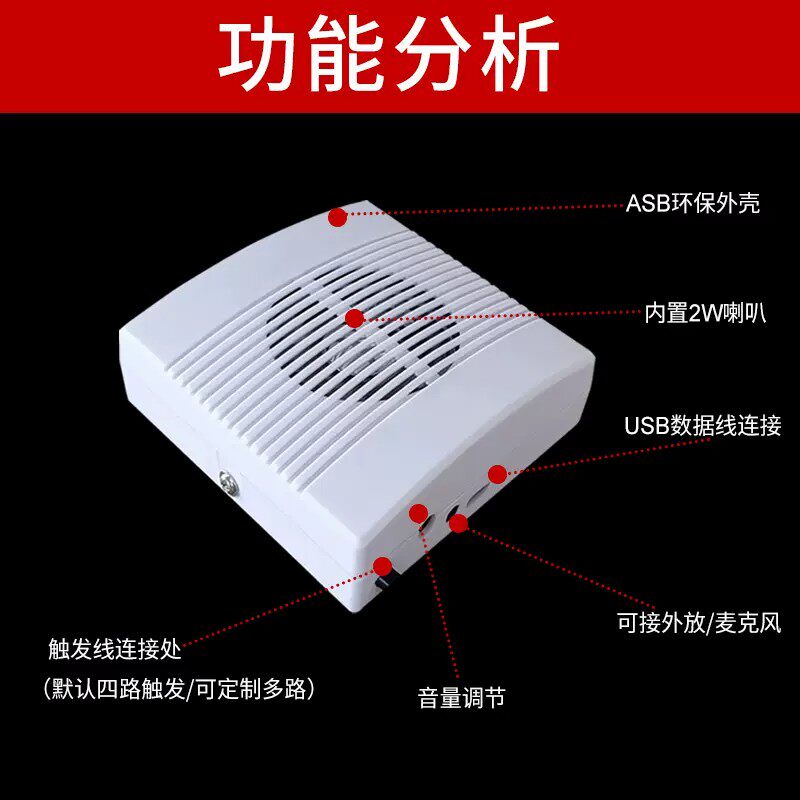 功能分析

ASB环保外壳

内置2W喇叭

USB数据线连接

可接外放/麦克风

触发线连接处
（默认四路触发/可定制多路）

音量调节