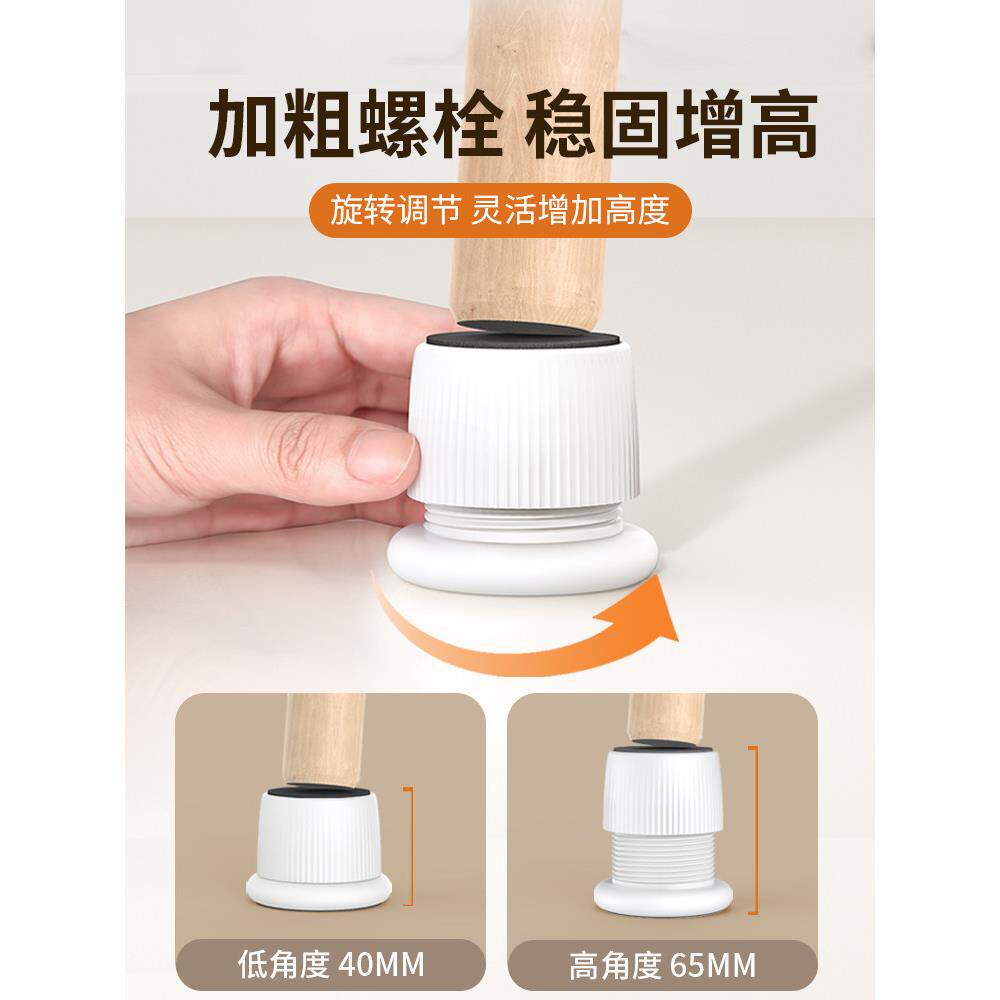 加粗螺栓 稳固增高

旋转调节 灵活增加高度

低角度 40MM

高角度 65MM