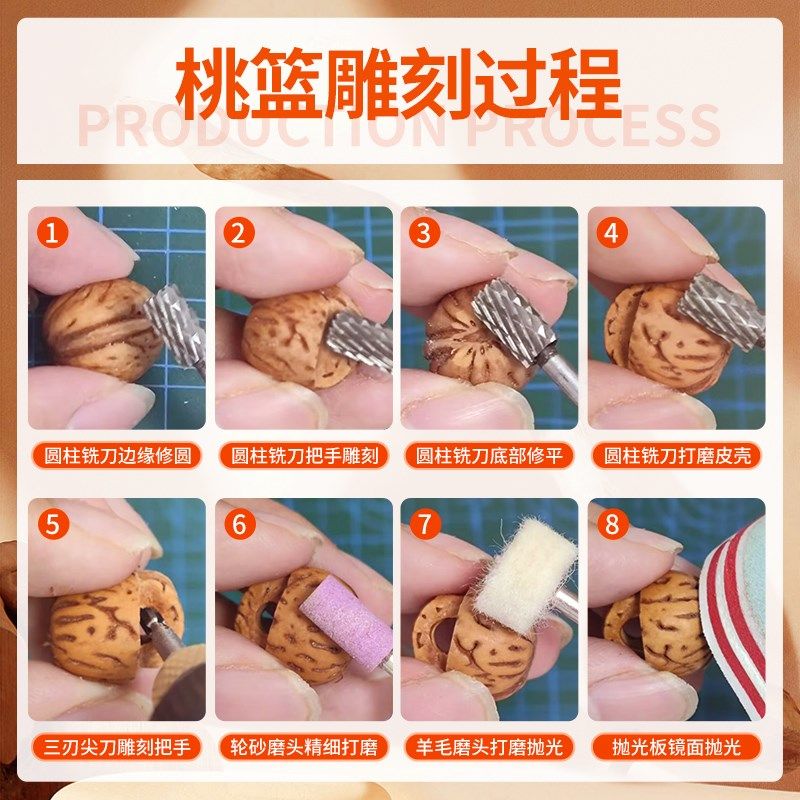 桃篮雕刻过程
PRODUCTION PROCESS

1
圆柱铣刀边缘修圆

2
圆柱铣刀把手雕刻

3
圆柱铣刀底部修平

4
圆柱铣刀打磨皮壳

5
三刃尖刀雕刻把手

6
轮砂磨头精细打磨

7
羊毛磨头打磨抛光

8
抛光板镜面抛光