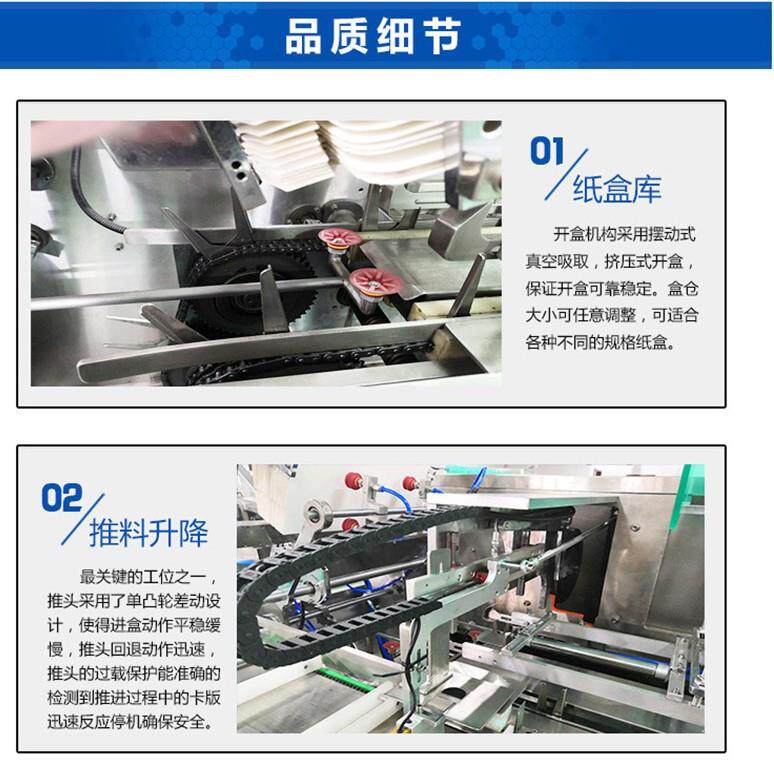 品质细节

01
纸盒库

开盒机构采用摆动式真空吸取，挤压式开盒，保证开盒可靠稳定。盒仓大小可任意调整，可适合各种不同的规格纸盒。

02
推料升降

最关键的工位之一，推头采用了单凸轮差动设计，使得进盒动作平稳缓慢，推头回退动作迅速，推头的过载保护能准确的检测到推进过程中的卡版迅速反应停机确保安全。