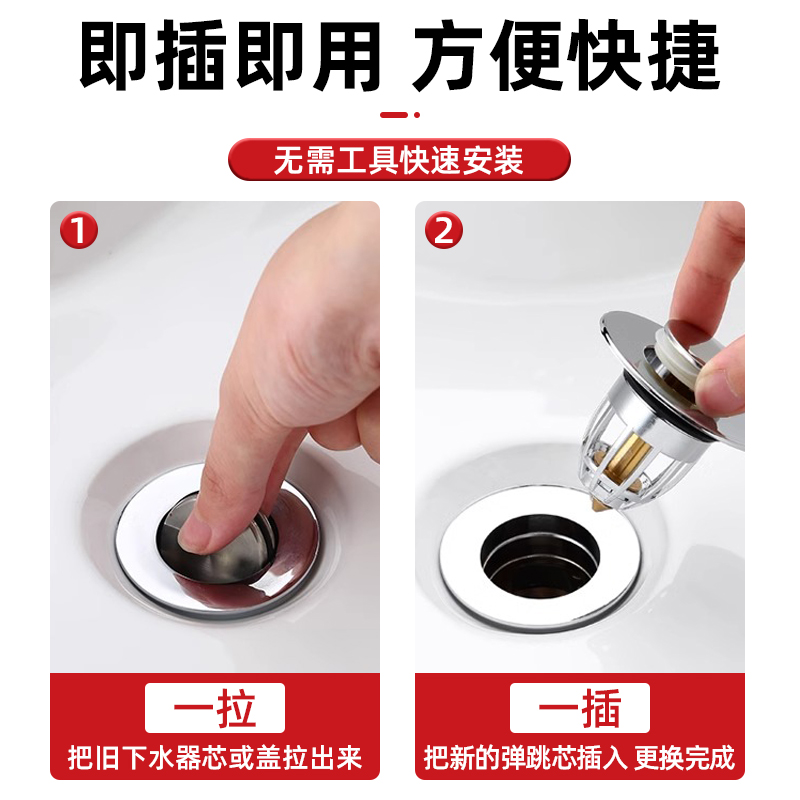 即插即用 方便快捷

无需工具快速安装

1

一拉

把旧下水器芯或盖拉出来

2

一插

把新的弹跳芯插入 更换完成