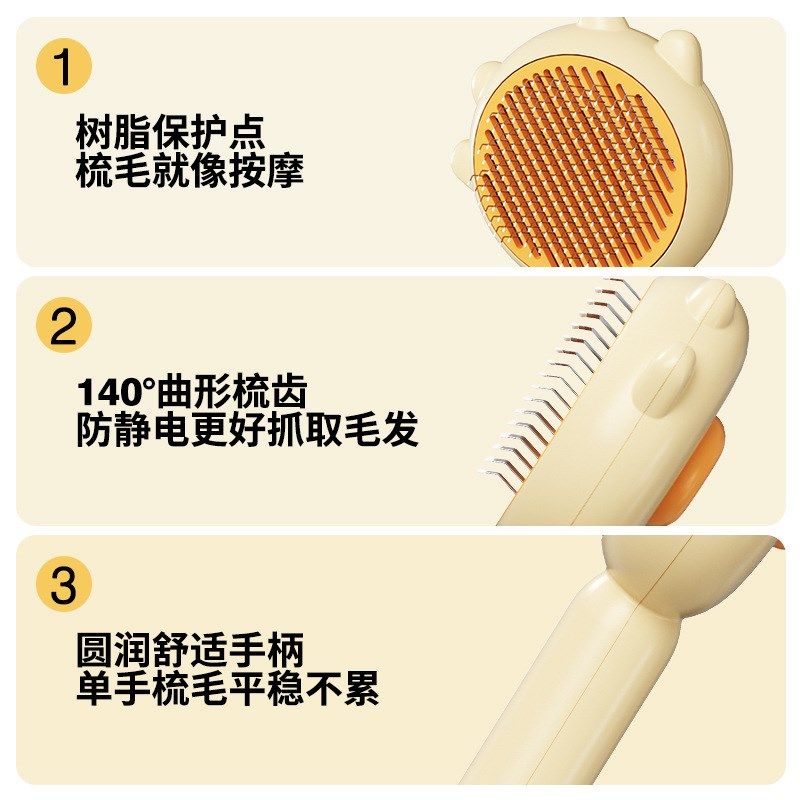 1

树脂保护点
梳毛就像按摩

2

140°曲形梳齿
防静电更好抓取毛发

3

圆润舒适手柄
单手梳毛平稳不累