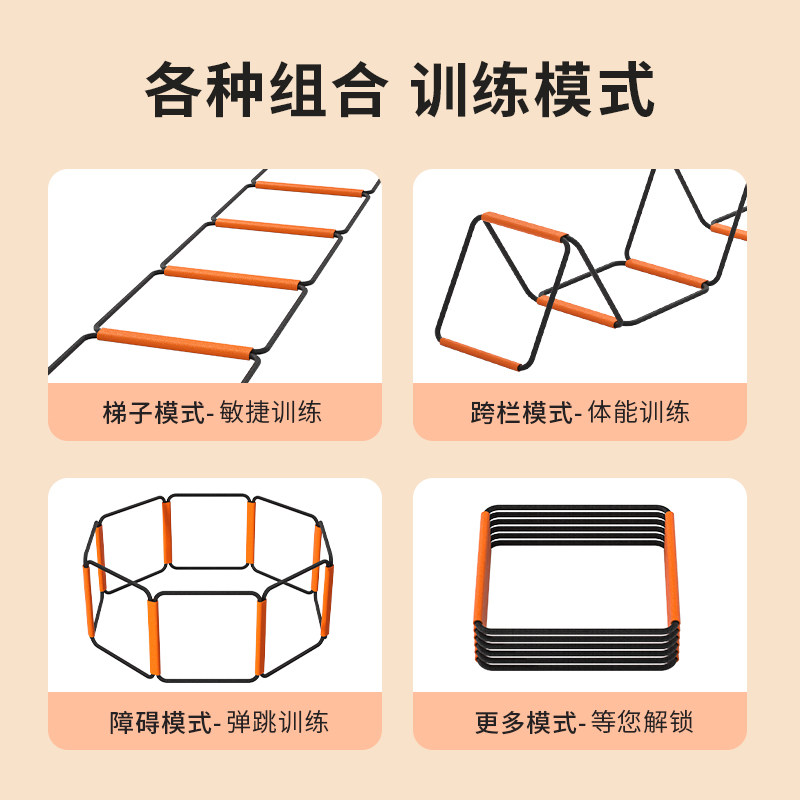 各种组合 训练模式

梯子模式- 敏捷训练

跨栏模式- 体能训练

障碍模式- 弹跳训练

更多模式- 等您解锁