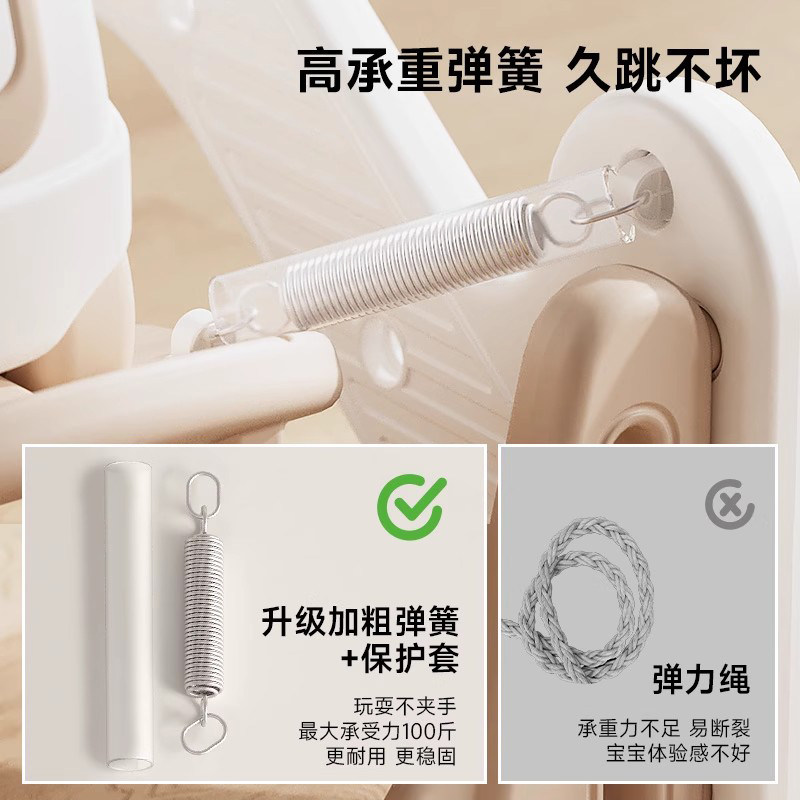 高承重弹簧 久跳不坏

升级加粗弹簧
+保护套

玩耍不夹手
最大承受力100斤
更耐用 更稳固

弹力绳

承重力不足 易断裂
宝宝体验感不好