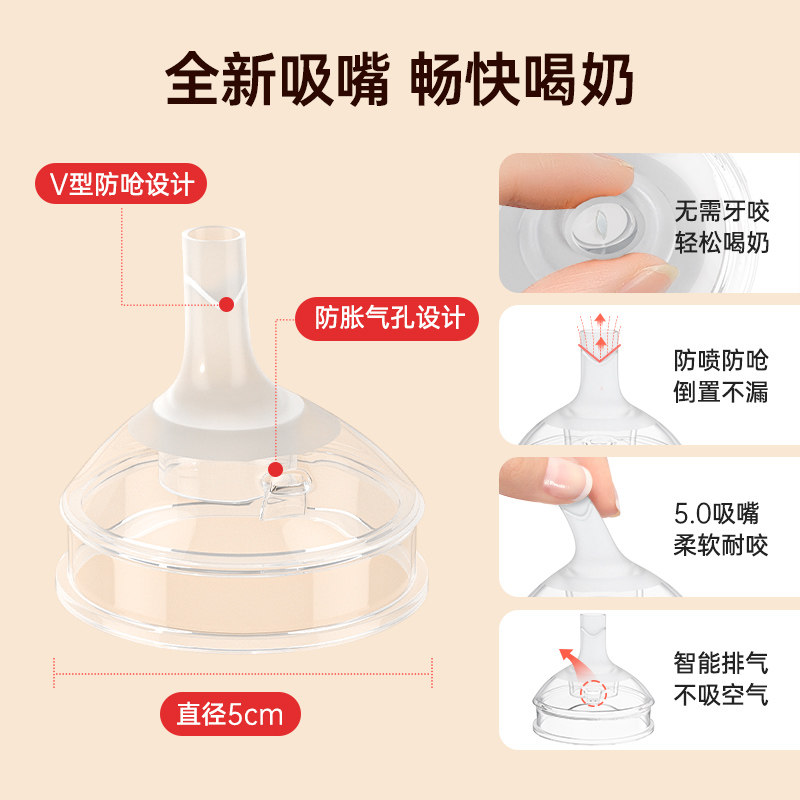 全新吸嘴 畅快喝奶

V型防呛设计

防胀气孔设计

直径5cm

无需牙咬
轻松喝奶

防喷防呛
倒置不漏

5.0吸嘴
柔软耐咬

智能排气
不吸空气