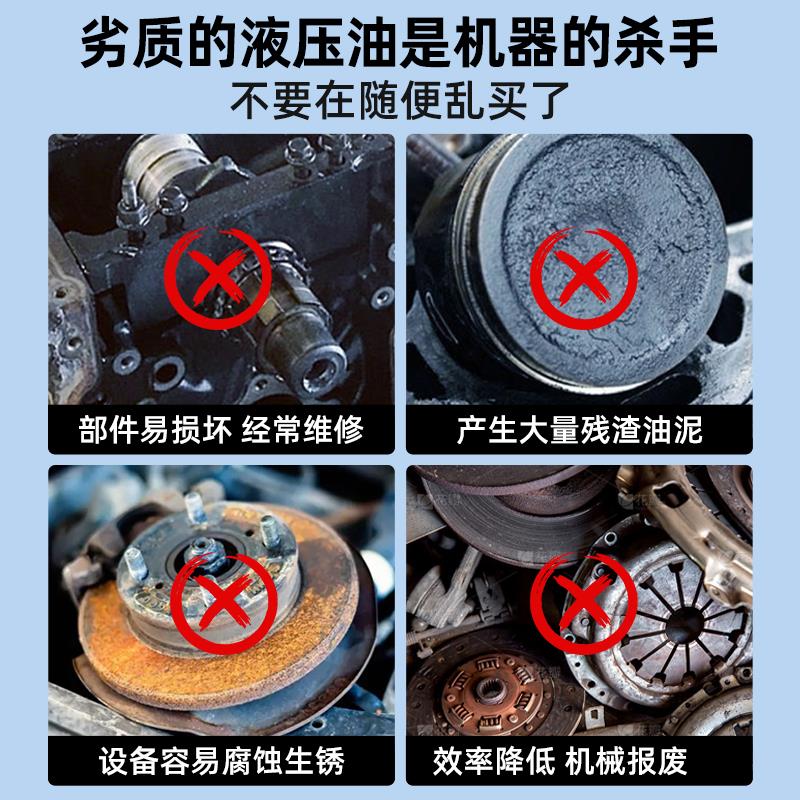 劣质的液压油是机器的杀手
不要在随便乱买了

部件易损坏 经常维修

产生大量残渣油泥

设备容易腐蚀生锈

效率降低 机械报废