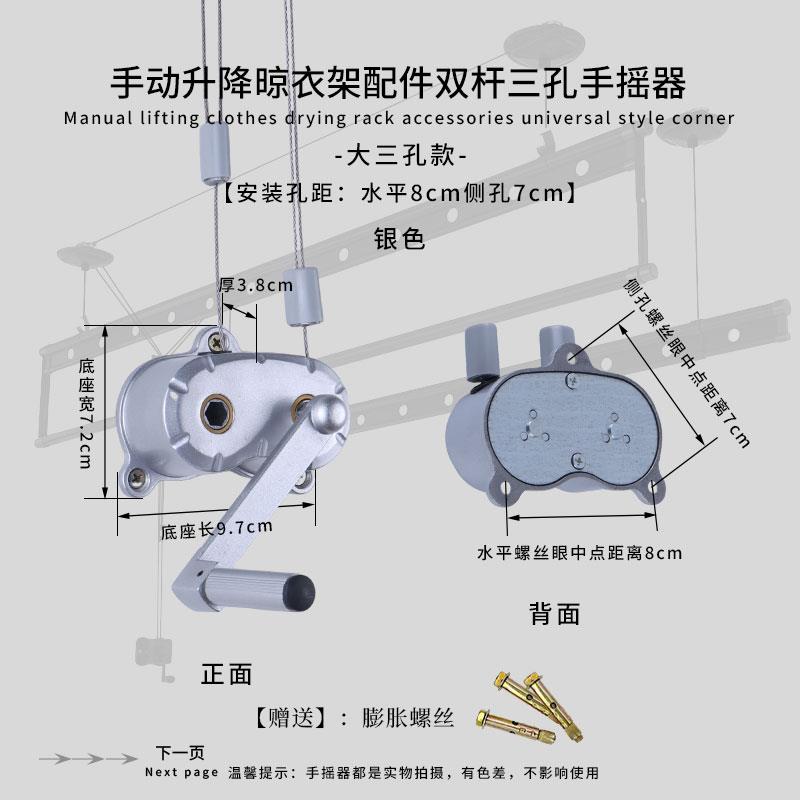 手动升降晾衣架配件双杆三孔手摇器
Manual lifting clothes drying rack accessories universal style corner
-大三孔款-
【安装孔距：水平8cm侧孔7cm】
银色

厚3.8cm
底座宽7.2cm
底座长9.7cm

侧孔螺丝眼中点距离7cm
水平螺丝眼中点距离8cm

背面
正面

【赠送】：膨胀螺丝

下一页
Next page 温馨提示：手摇器都是实物拍摄，有色差，不影响使用