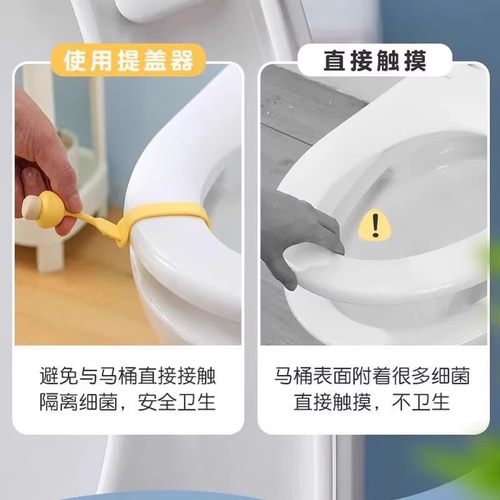 使用提盖器

避免与马桶直接接触
隔离细菌，安全卫生

直接触摸

!

马桶表面附着很多细菌
直接触摸，不卫生