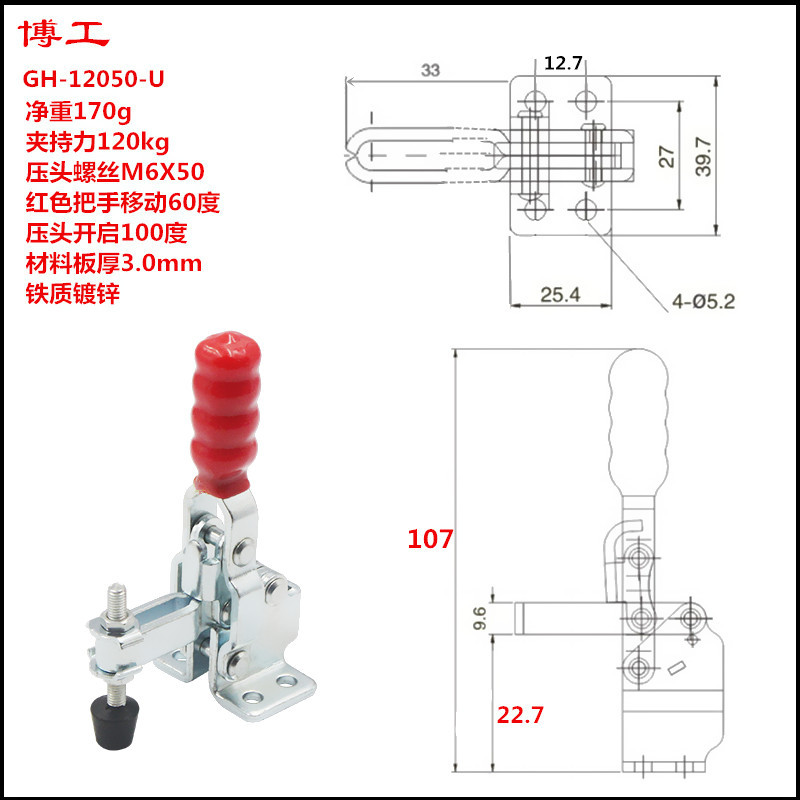 博工
GH-12050-U
净重170g
夹持力120kg
压头螺丝M6X50
红色把手移动60度
压头开启100度
材料板厚3.0mm
铁质镀锌

33
12.7
27
39.7
25.4
4-Ø5.2

107
9.6
22.7