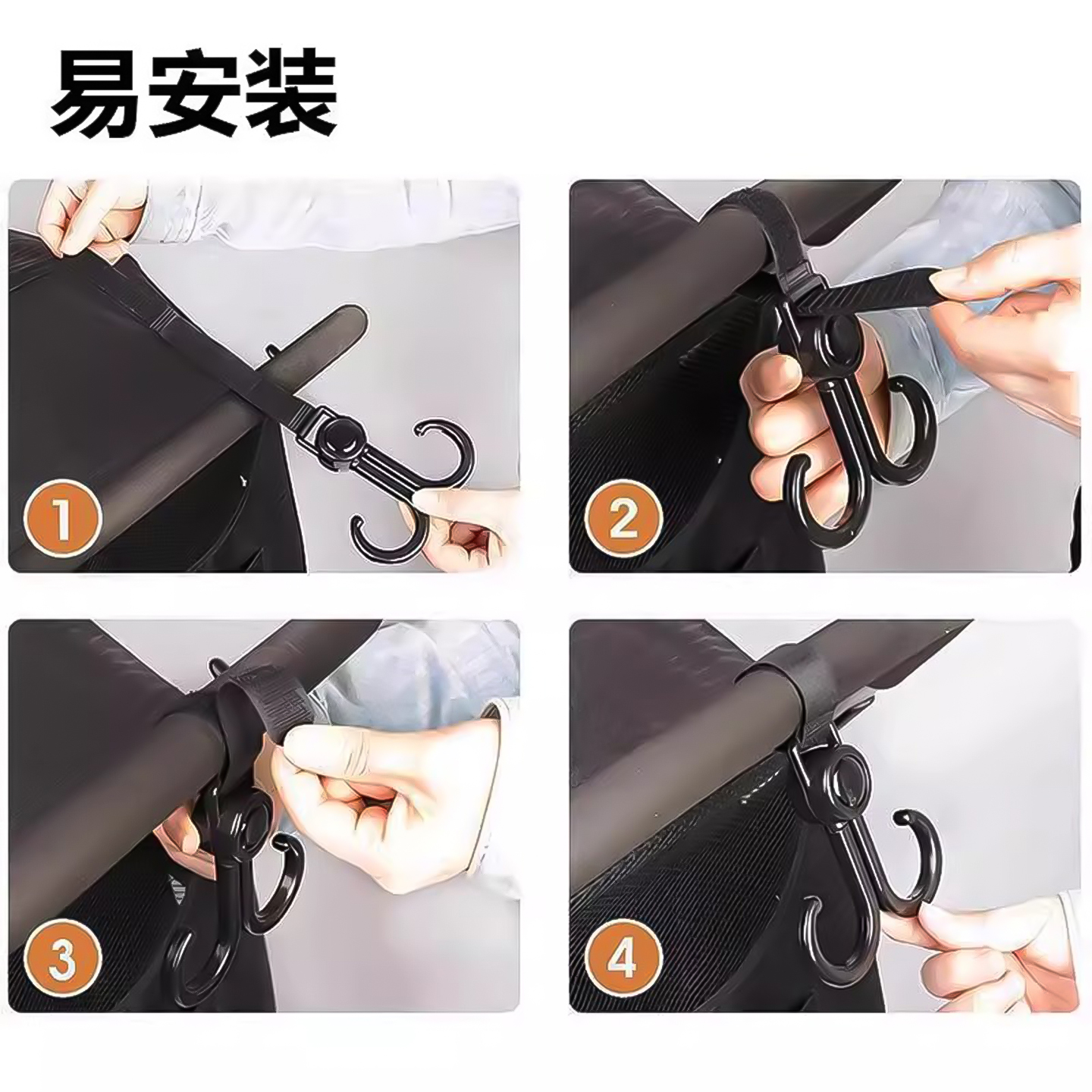 易安装

1

2

3

4