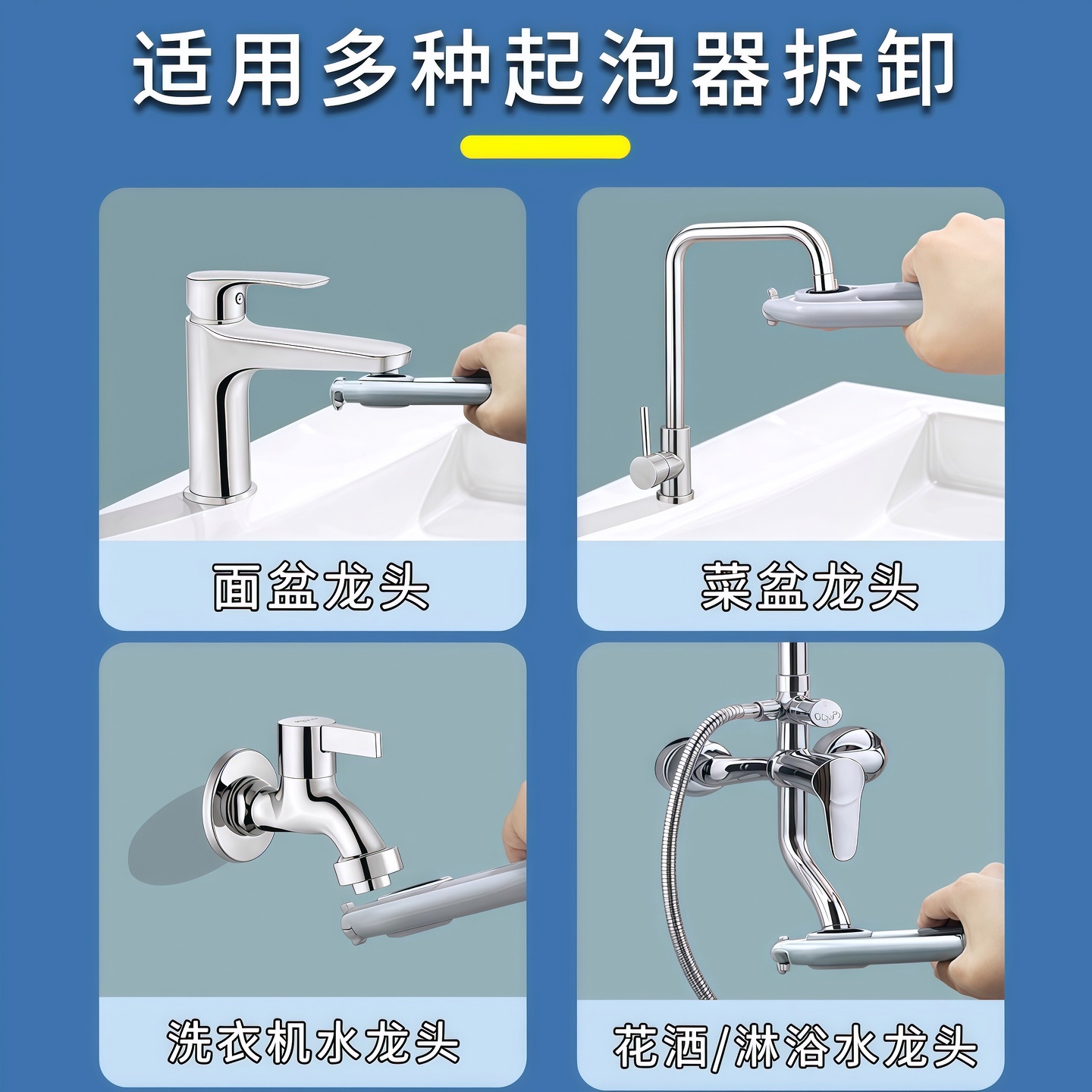 适用多种起泡器拆卸

面盆龙头

菜盆龙头

洗衣机水龙头

花洒/淋浴水龙头