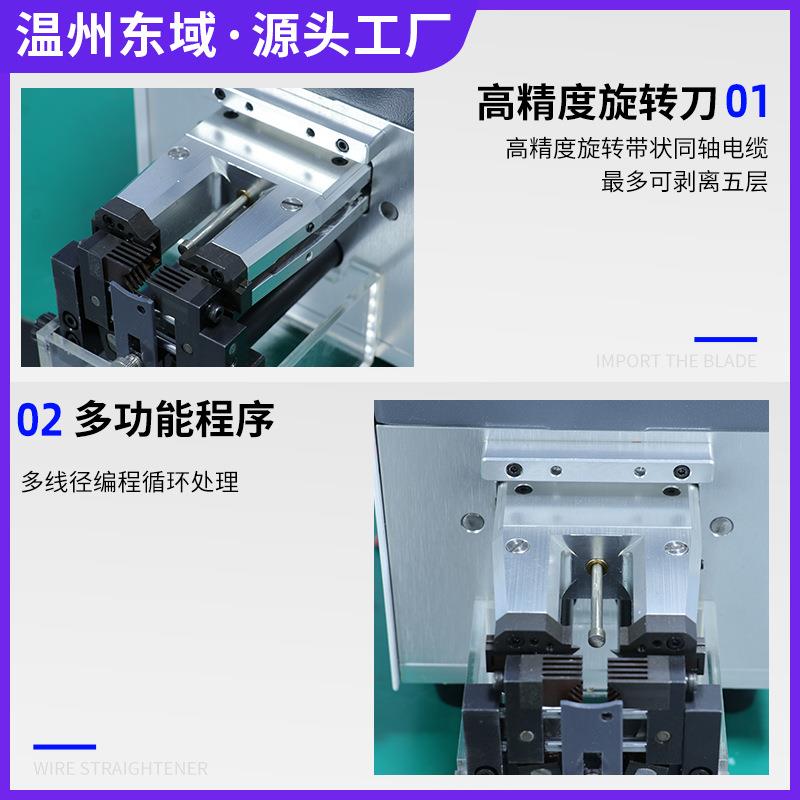 温州东域·源头工厂

高精度旋转刀 01

高精度旋转带状同轴电缆
最多可剥离五层

IMPORT THE BLADE

02 多功能程序

多线径编程循环处理

WIRE STRAIGHTENER