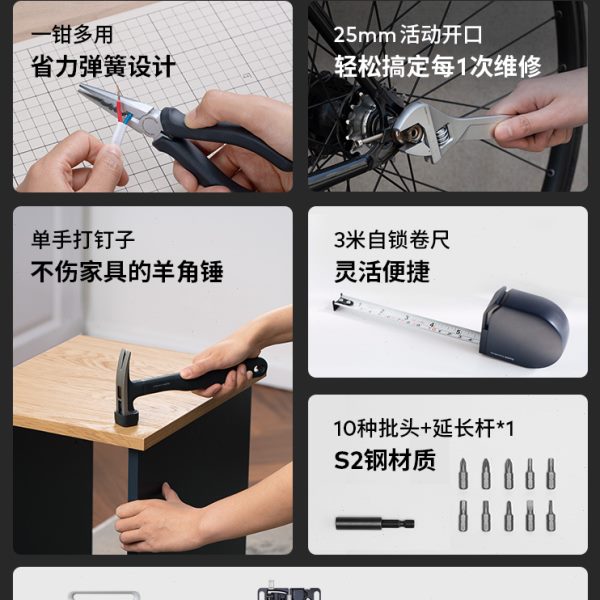 一钳多用
省力弹簧设计

25mm 活动开口
轻松搞定每1次维修

单手打钉子
不伤家具的羊角锤

3米自锁卷尺
灵活便捷

10种批头+延长杆*1
S2钢材质