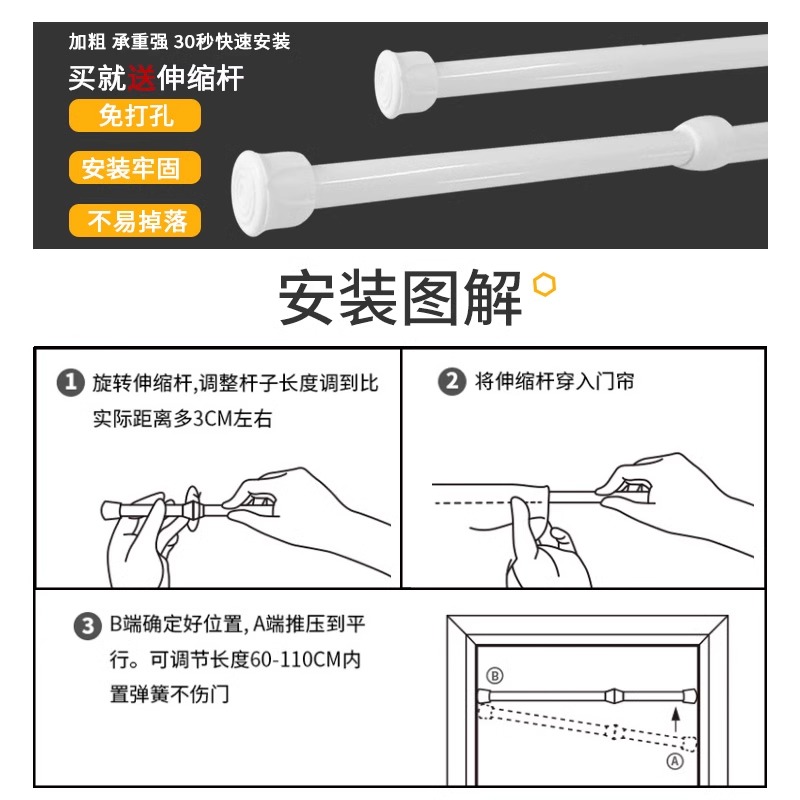 加粗 承重强 30秒快速安装

买就送伸缩杆

免打孔

安装牢固

不易掉落

安装图解

1 旋转伸缩杆,调整杆子长度调到比实际距离多3CM左右

2 将伸缩杆穿入门帘

3 B端确定好位置, A端推压到平行。可调节长度60-110CM内置弹簧不伤门

B

A