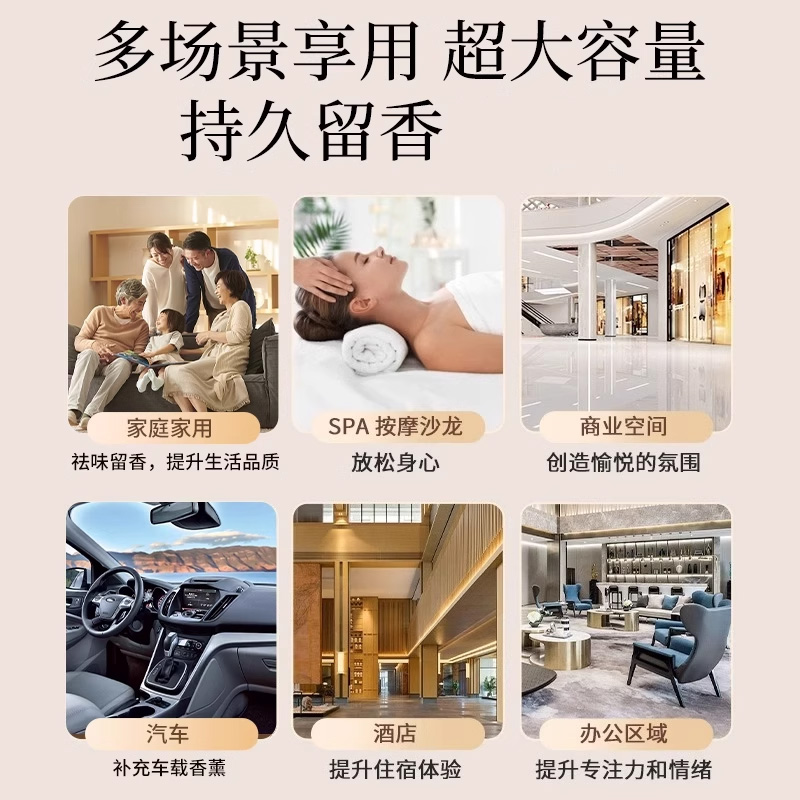 多场景享用 超大容量
持久留香

家庭家用
祛味留香，提升生活品质

SPA 按摩沙龙
放松身心

商业空间
创造愉悦的氛围

汽车
补充车载香薰

酒店
提升住宿体验

办公区域
提升专注力和情绪