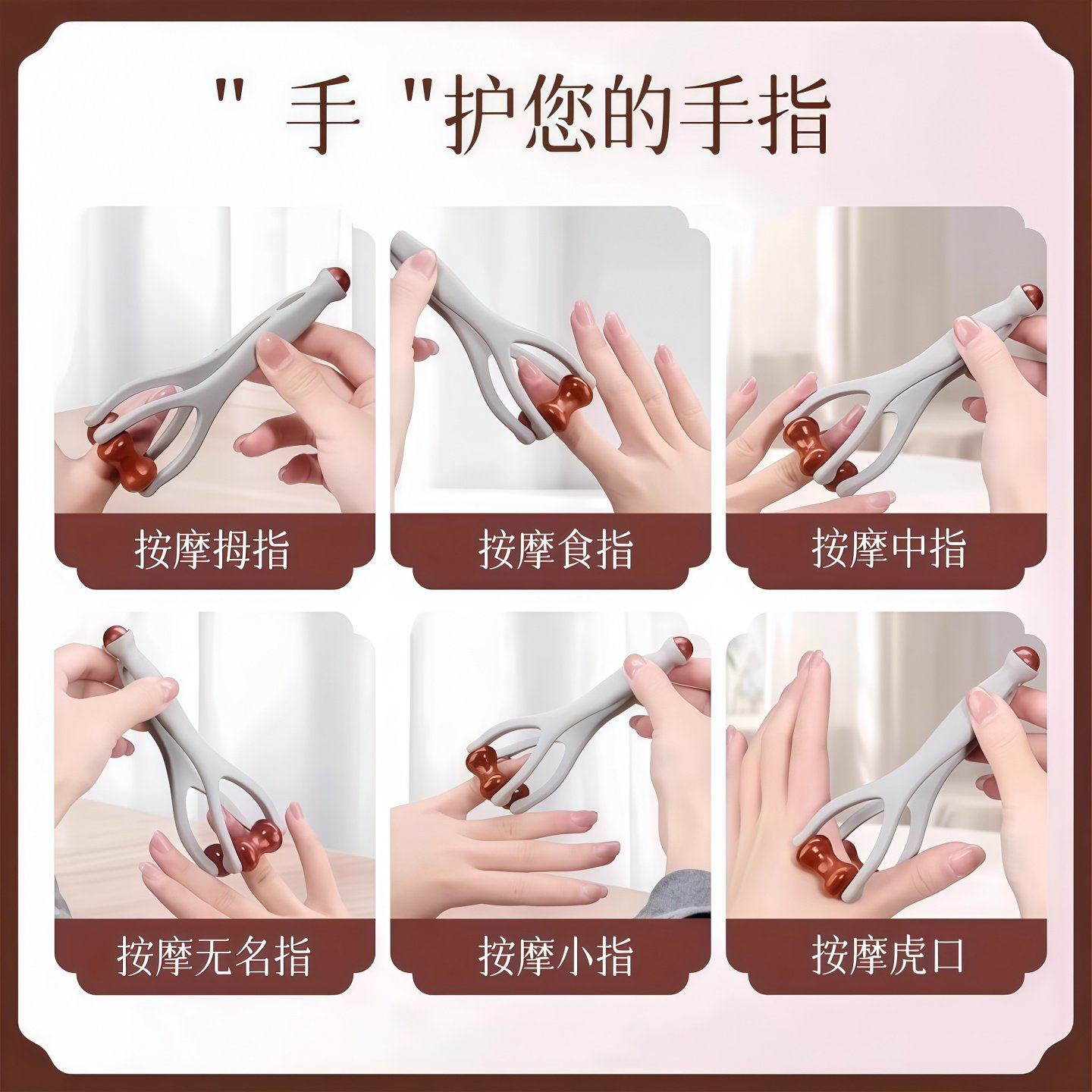 " 手 "护您的手指

按摩拇指

按摩食指

按摩中指

按摩无名指

按摩小指

按摩虎口