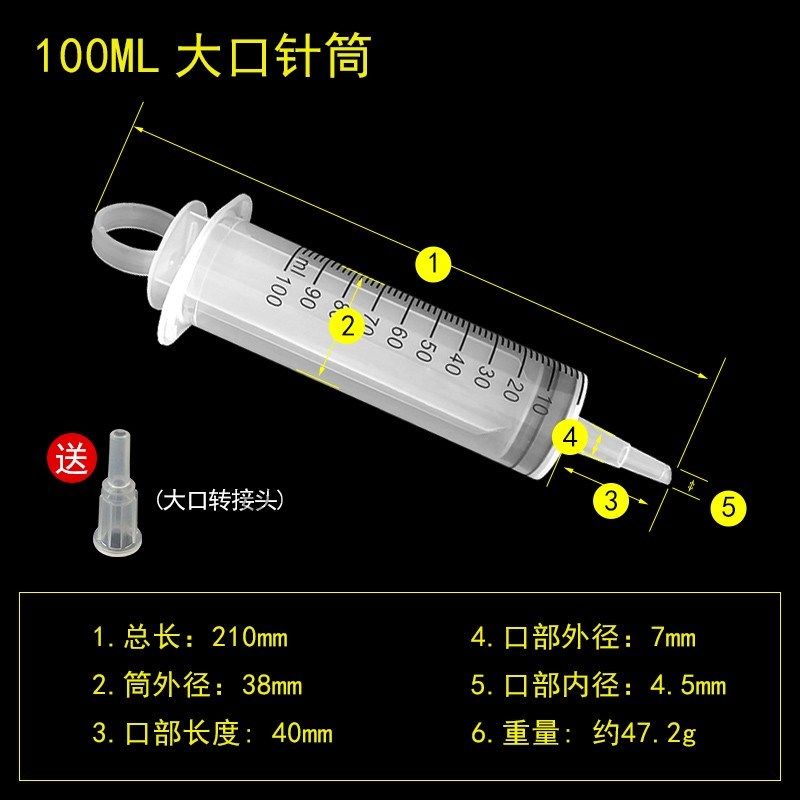 100ML 大口针筒

1
2
ml 100 90 80 70 60 50 40 30 20 10
4
3
5

送
(大口转接头)

1. 总长：210mm
2. 筒外径：38mm
3. 口部长度：40mm
4. 口部外径：7mm
5. 口部内径：4.5mm
6. 重量：约47.2g