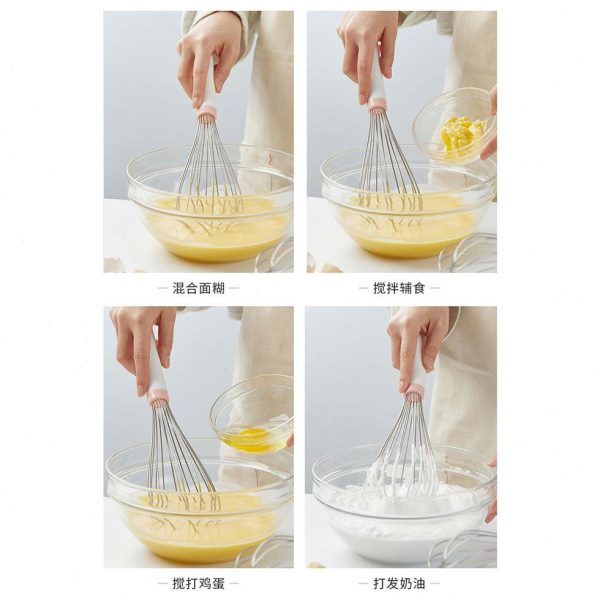 — 混合面糊 —

— 搅拌辅食 —

— 搅打鸡蛋 —

— 打发奶油 —