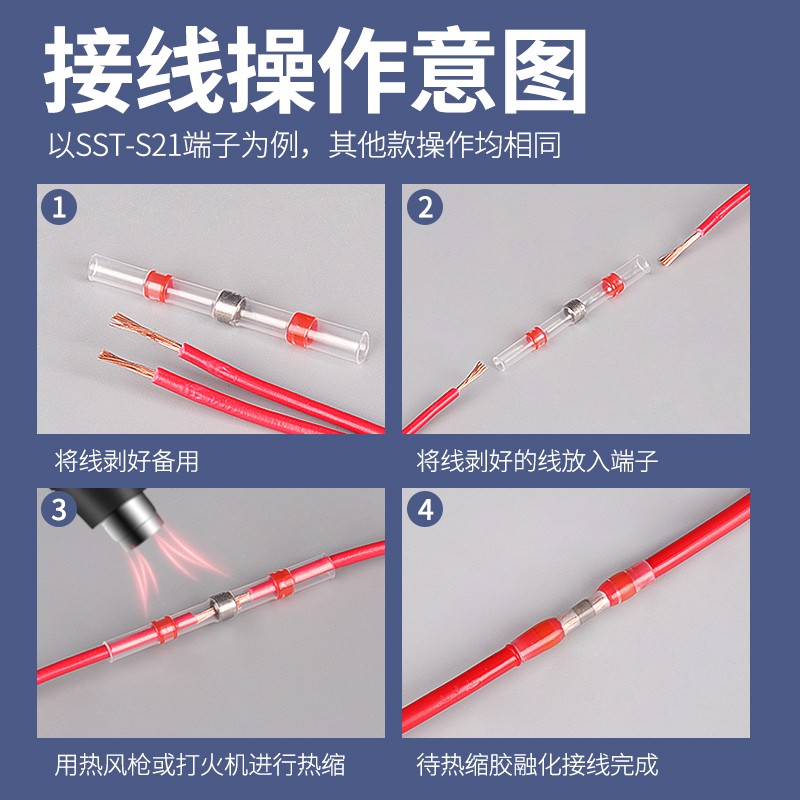 接线操作意图

以SST-S21端子为例，其他款操作均相同

1

将线剥好备用

2

将线剥好的线放入端子

3

用热风枪或打火机进行热缩

4

待热缩胶融化接线完成