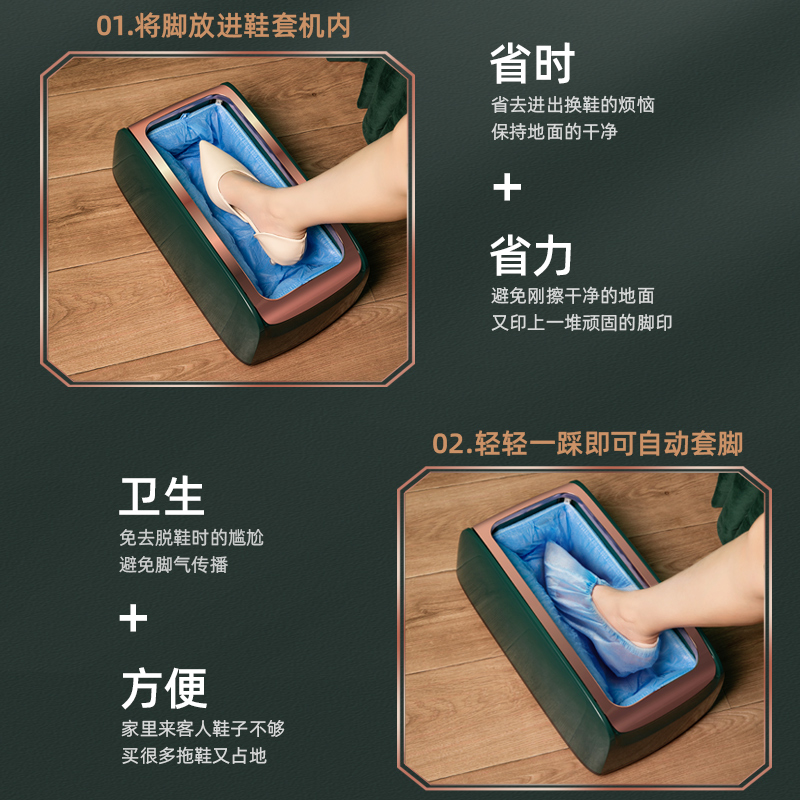 01.将脚放进鞋套机内

省时
省去进出换鞋的烦恼
保持地面的干净

+

省力
避免刚擦干净的地面
又印上一堆顽固的脚印

02.轻轻一踩即可自动套脚

卫生
免去脱鞋时的尴尬
避免脚气传播

+

方便
家里来客人鞋子不够
买很多拖鞋又占地