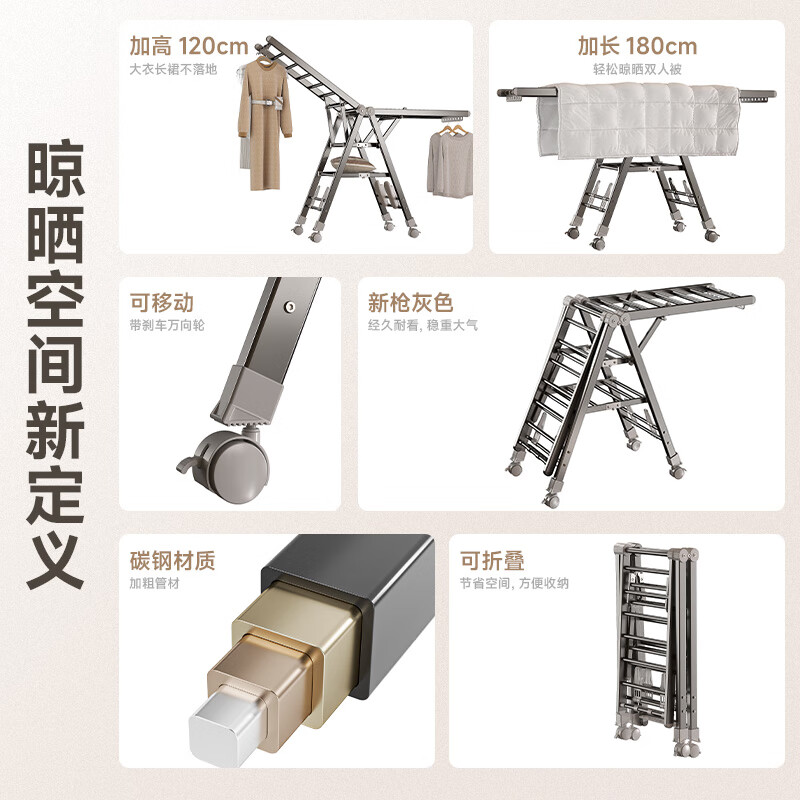 晾晒空间新定义

加高 120cm
大衣长裙不落地

加长 180cm
轻松晾晒双人被

可移动
带刹车万向轮

新枪灰色
经久耐看，稳重大气

碳钢材质
加粗管材

可折叠
节省空间，方便收纳