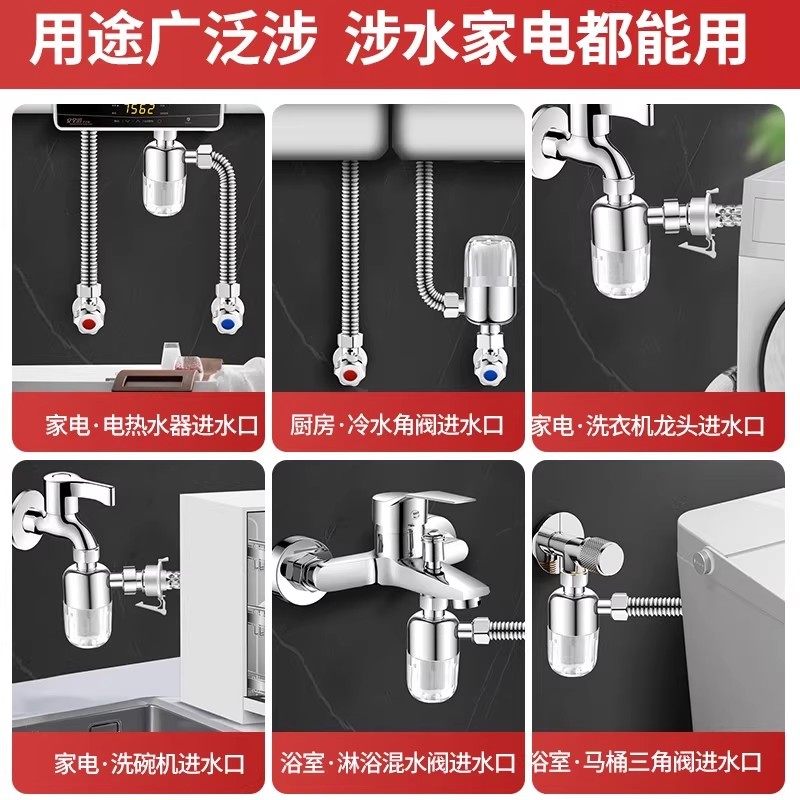 用途广泛涉 涉水家电都能用

1562

家电·电热水器进水口

厨房·冷水角阀进水口

家电·洗衣机龙头进水口

家电·洗碗机进水口

浴室·淋浴混水阀进水口

浴室·马桶三角阀进水口