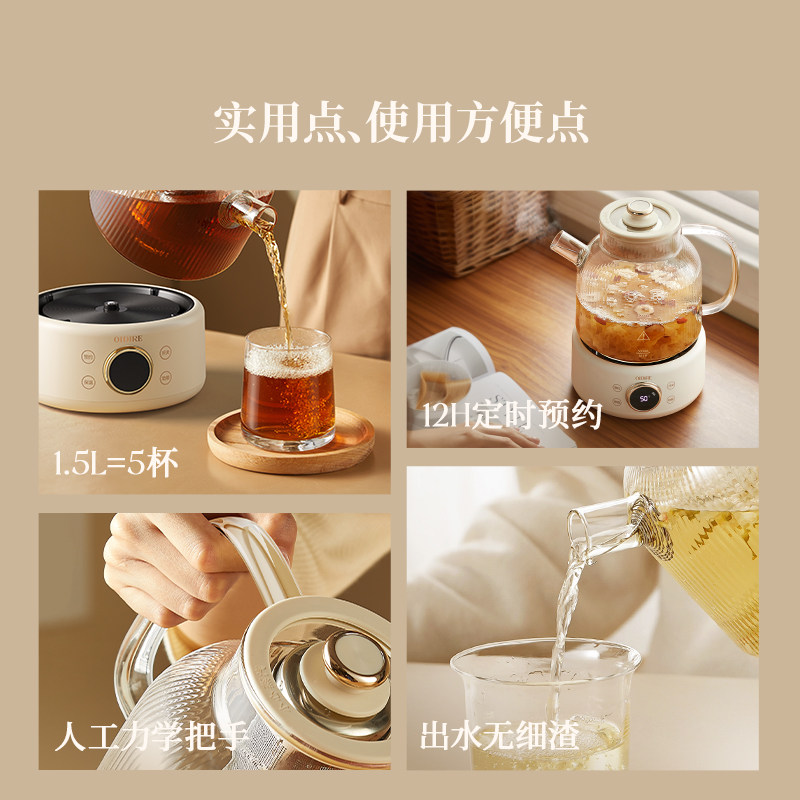 实用点、使用方便点

OIDIRE

1.5L=5杯

OIDIRE

50

12H定时预约

人工力学把手

出水无细渣