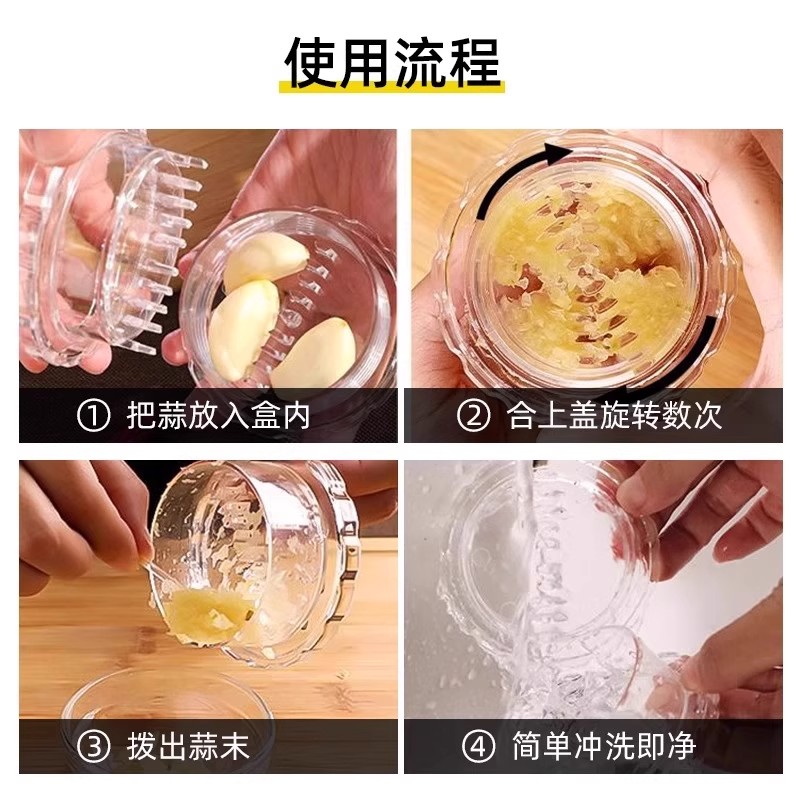 使用流程

① 把蒜放入盒内

② 合上盖旋转数次

③ 拨出蒜末

④ 简单冲洗即净