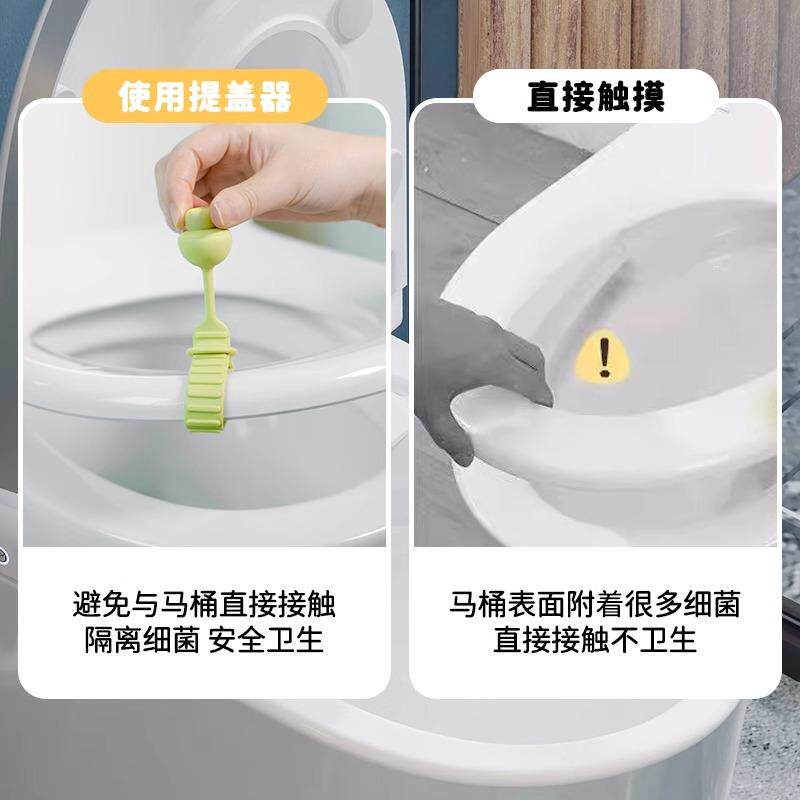 使用提盖器

避免与马桶直接接触
隔离细菌 安全卫生

直接触摸

!

马桶表面附着很多细菌
直接接触不卫生