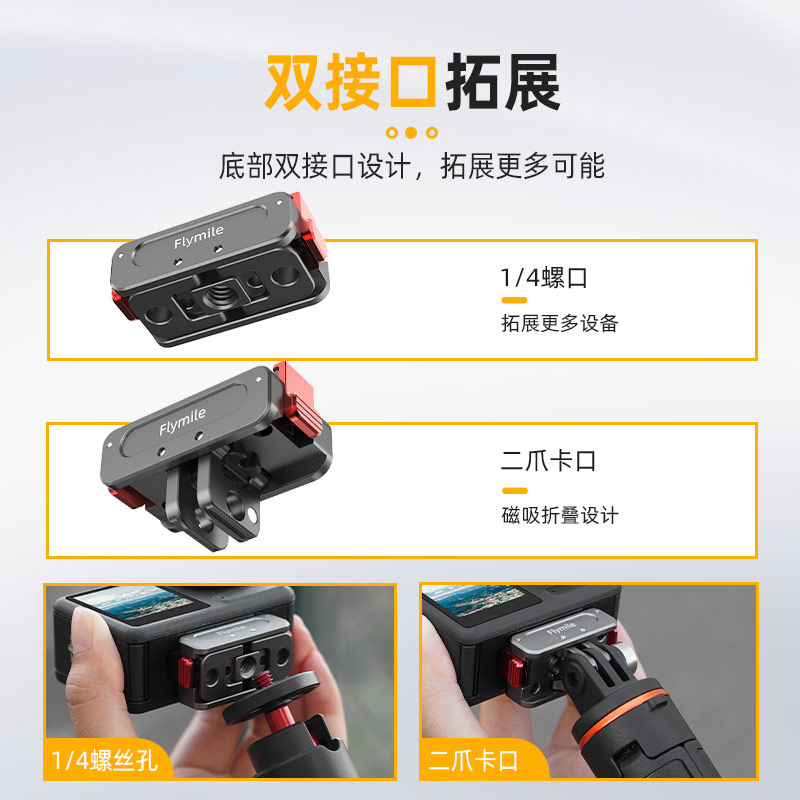 双接口拓展

底部双接口设计，拓展更多可能

Flymile

1/4螺口

拓展更多设备

Flymile

二爪卡口

磁吸折叠设计

Flymile

1/4螺丝孔

Flymile

二爪卡口