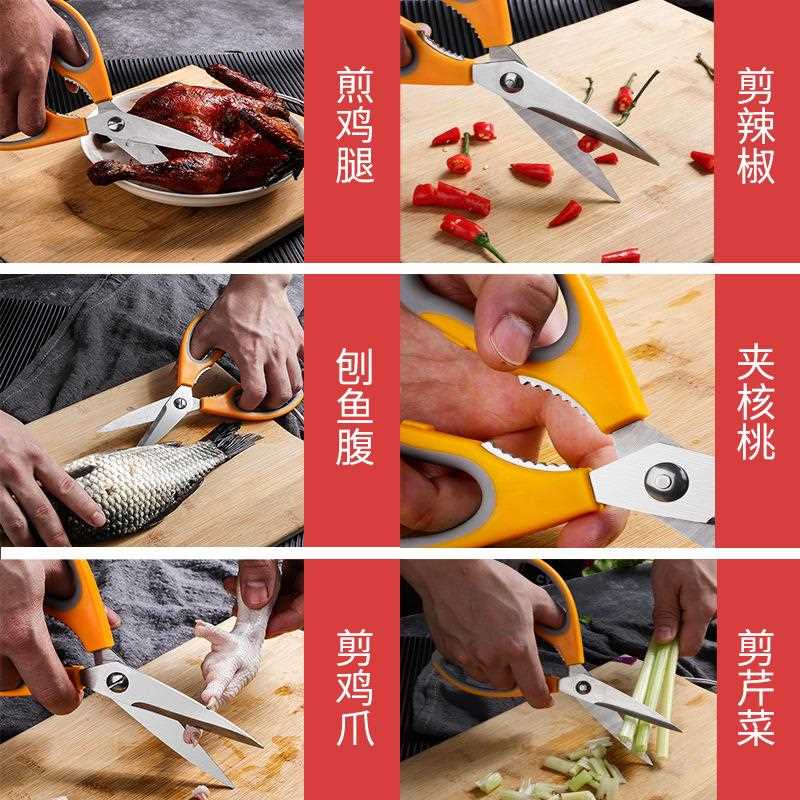 煎鸡腿

剪辣椒

刨鱼腹

夹核桃

剪鸡爪

剪芹菜