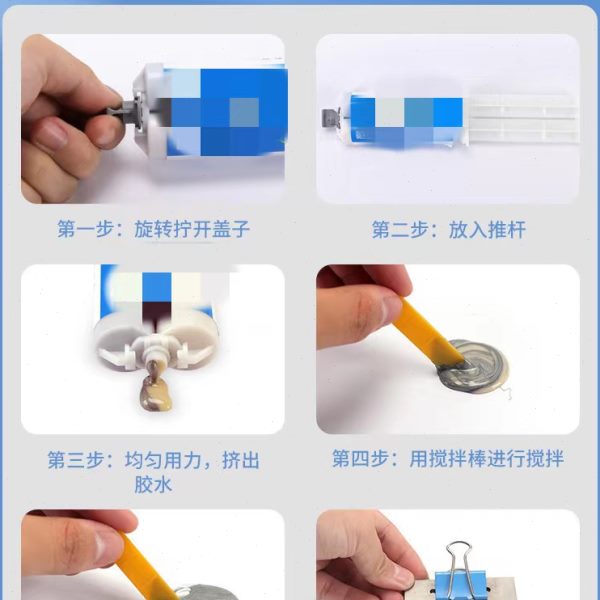 第一步：旋转拧开盖子

第二步：放入推杆

第三步：均匀用力，挤出胶水

第四步：用搅拌棒进行搅拌