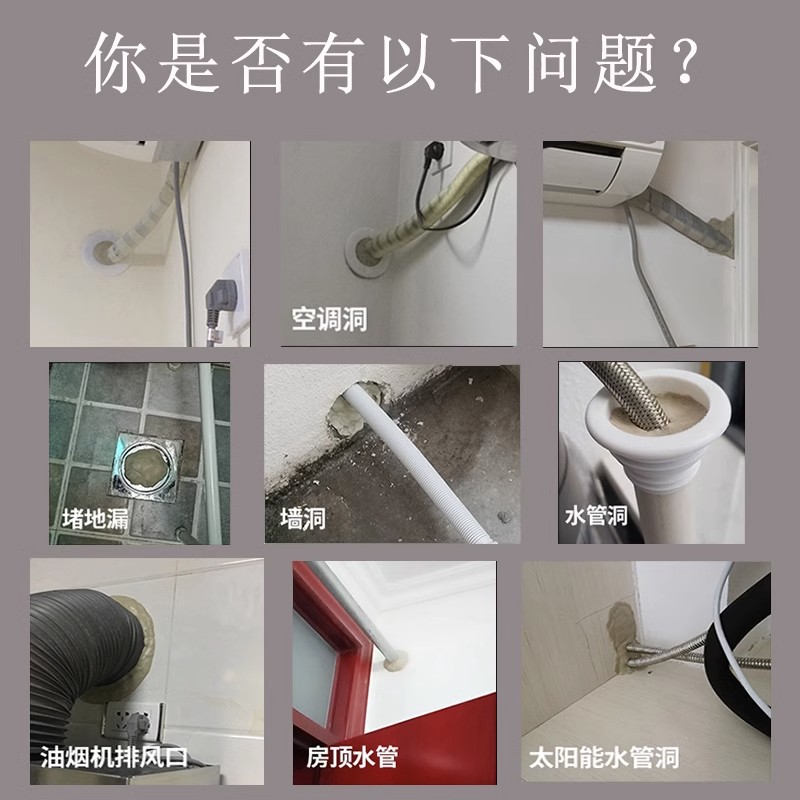 你是否有以下问题？

空调洞

堵地漏

墙洞

水管洞

油烟机排风口

房顶水管

太阳能水管洞