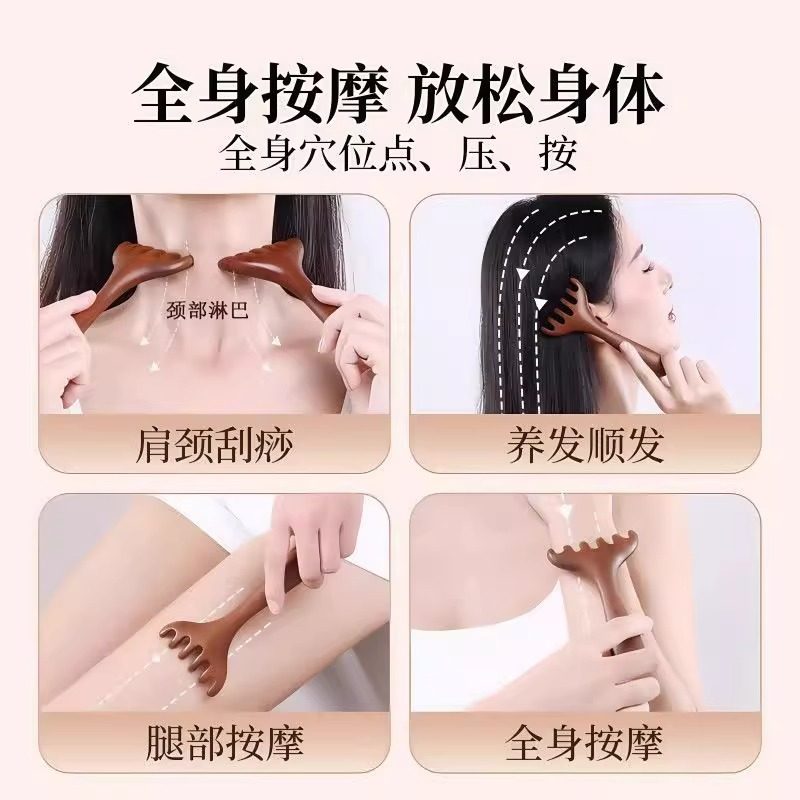 全身按摩 放松身体
全身穴位点、压、按

颈部淋巴

肩颈刮痧

养发顺发

腿部按摩

全身按摩