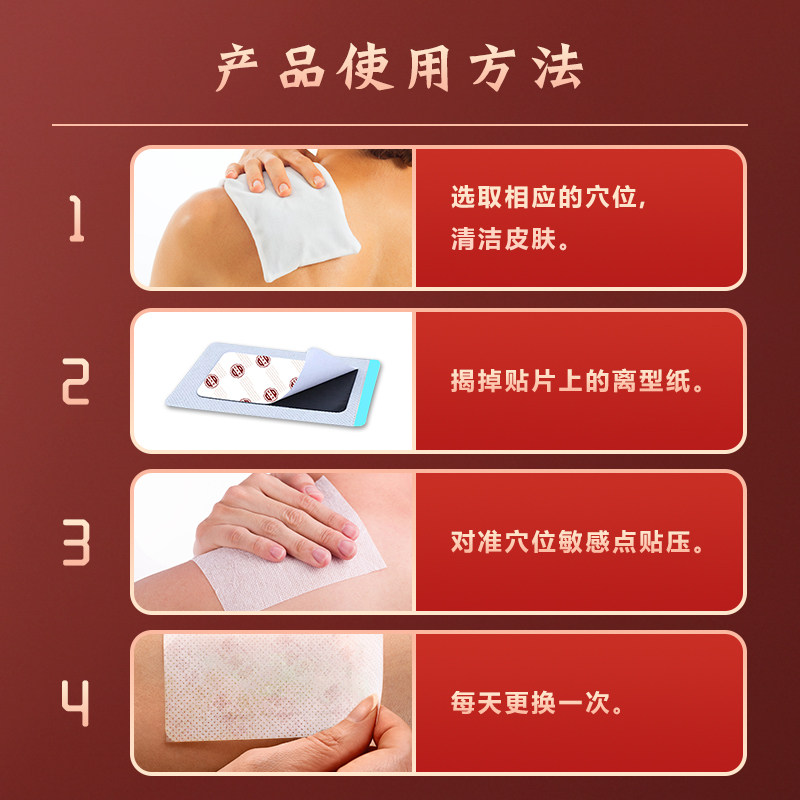 产品使用方法

1

选取相应的穴位，清洁皮肤。

2

揭掉贴片上的离型纸。

3

对准穴位敏感点贴压。

4

每天更换一次。