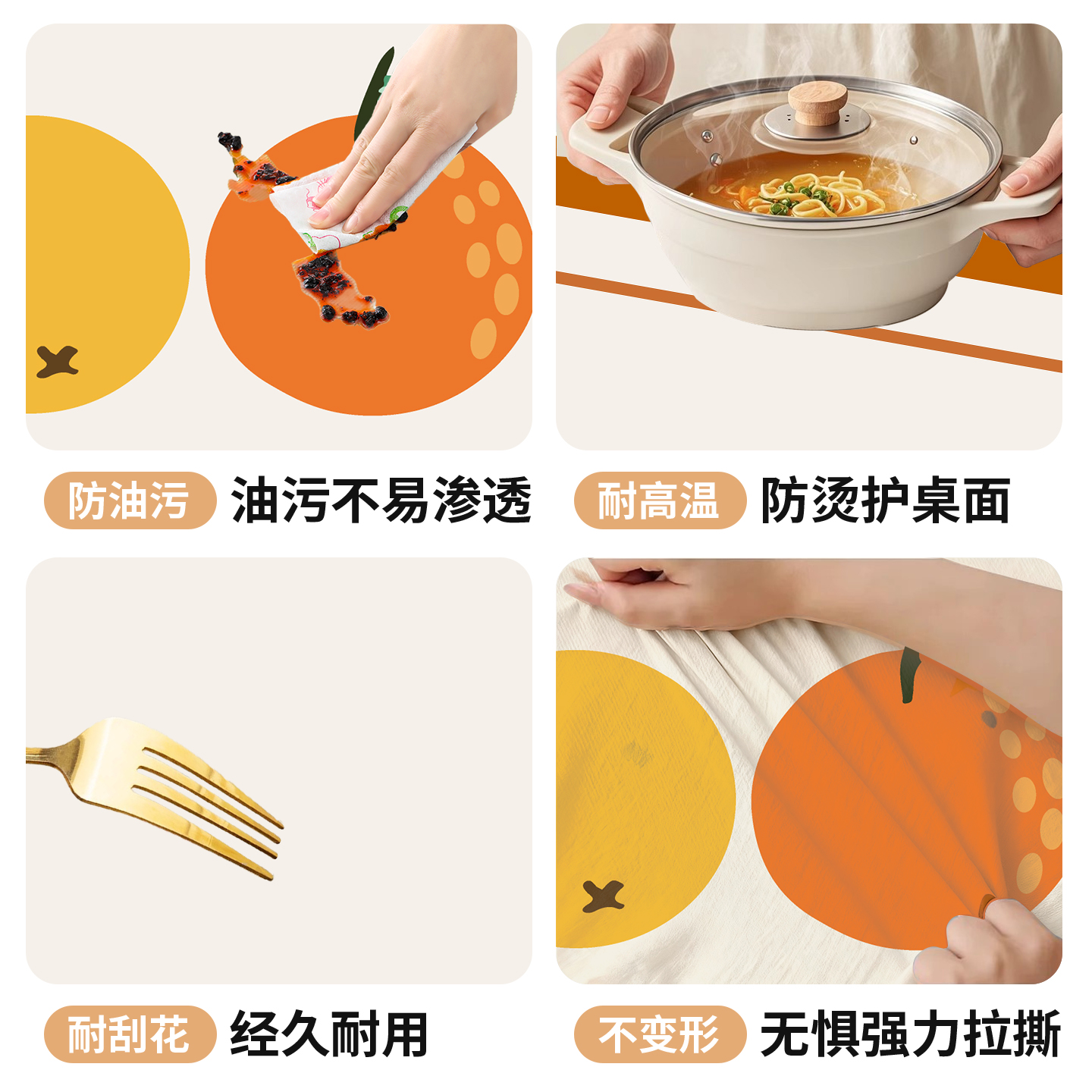 防油污 油污不易渗透

耐高温 防烫护桌面

耐刮花 经久耐用

不变形 无惧强力拉撕