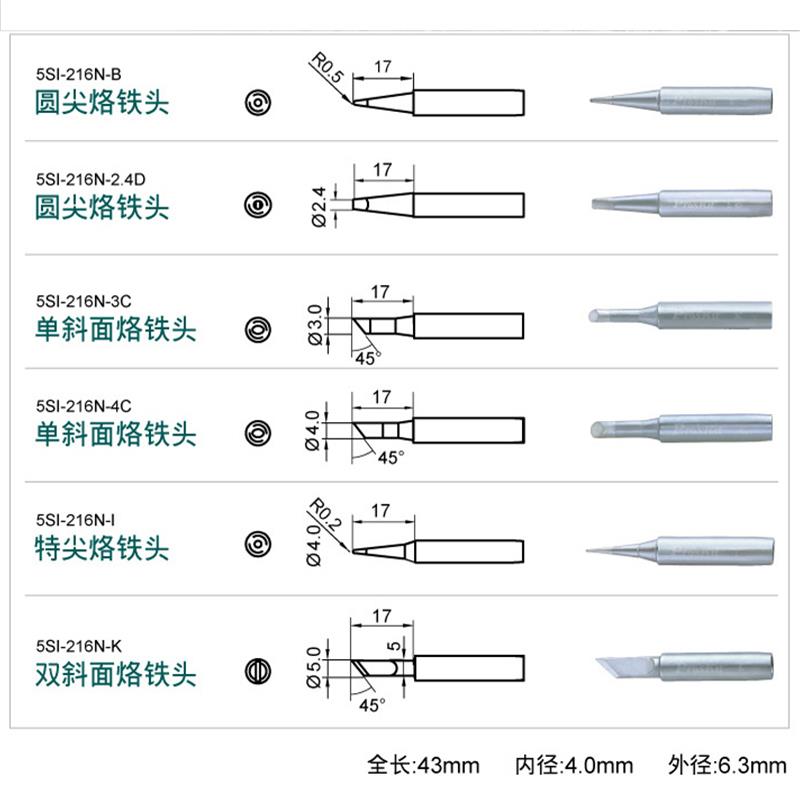 5SI-216N-B
圆尖烙铁头

R0.5
17

5SI-216N-2.4D
圆尖烙铁头

17
Ø2.4

5SI-216N-3C
单斜面烙铁头

17
Ø3.0
45°

5SI-216N-4C
单斜面烙铁头

17
Ø4.0
45°

5SI-216N-I
特尖烙铁头

R0.2
17
Ø4.0

5SI-216N-K
双斜面烙铁头

17
5
Ø5.0
45°

全长:43mm 内径:4.0mm 外径:6.3mm