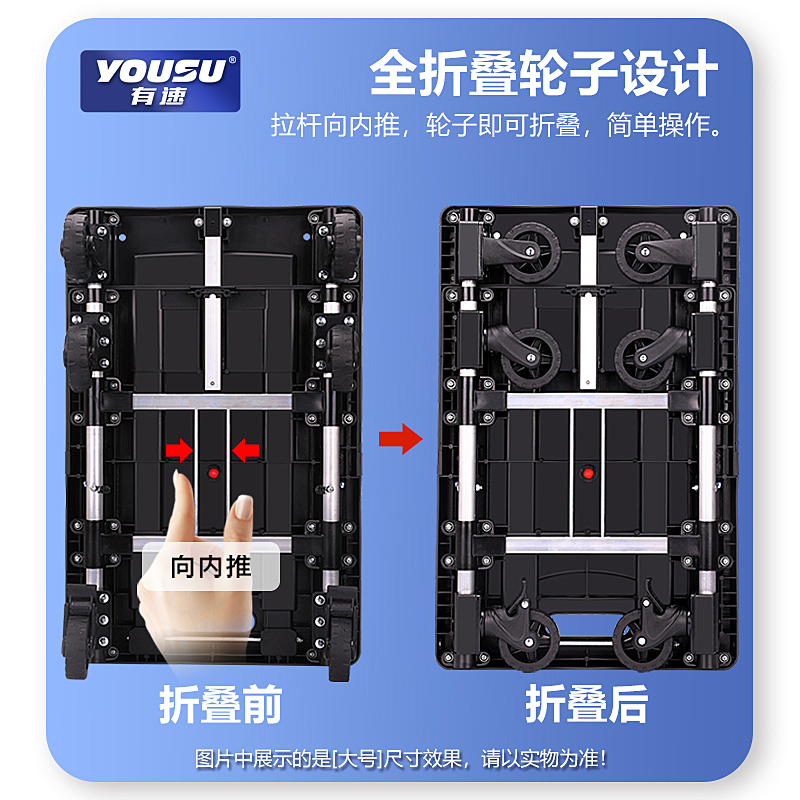 YOUSU®
有速

全折叠轮子设计

拉杆向内推，轮子即可折叠，简单操作。

向内推

折叠前

折叠后

图片中展示的是[大号]尺寸效果，请以实物为准！