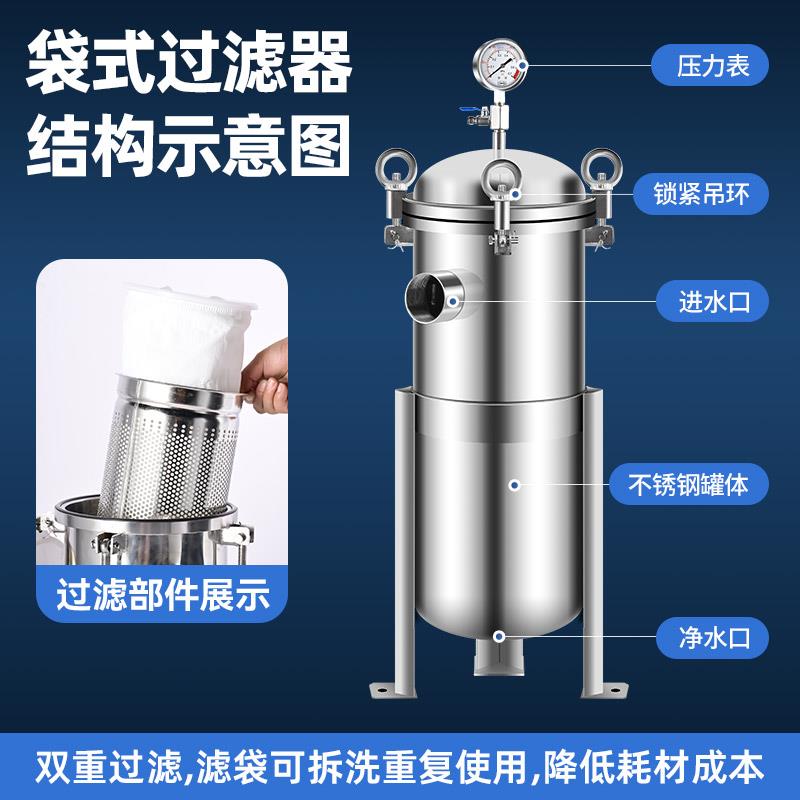 袋式过滤器
结构示意图

压力表

锁紧吊环

进水口

不锈钢罐体

净水口

过滤部件展示

双重过滤,滤袋可拆洗重复使用,降低耗材成本