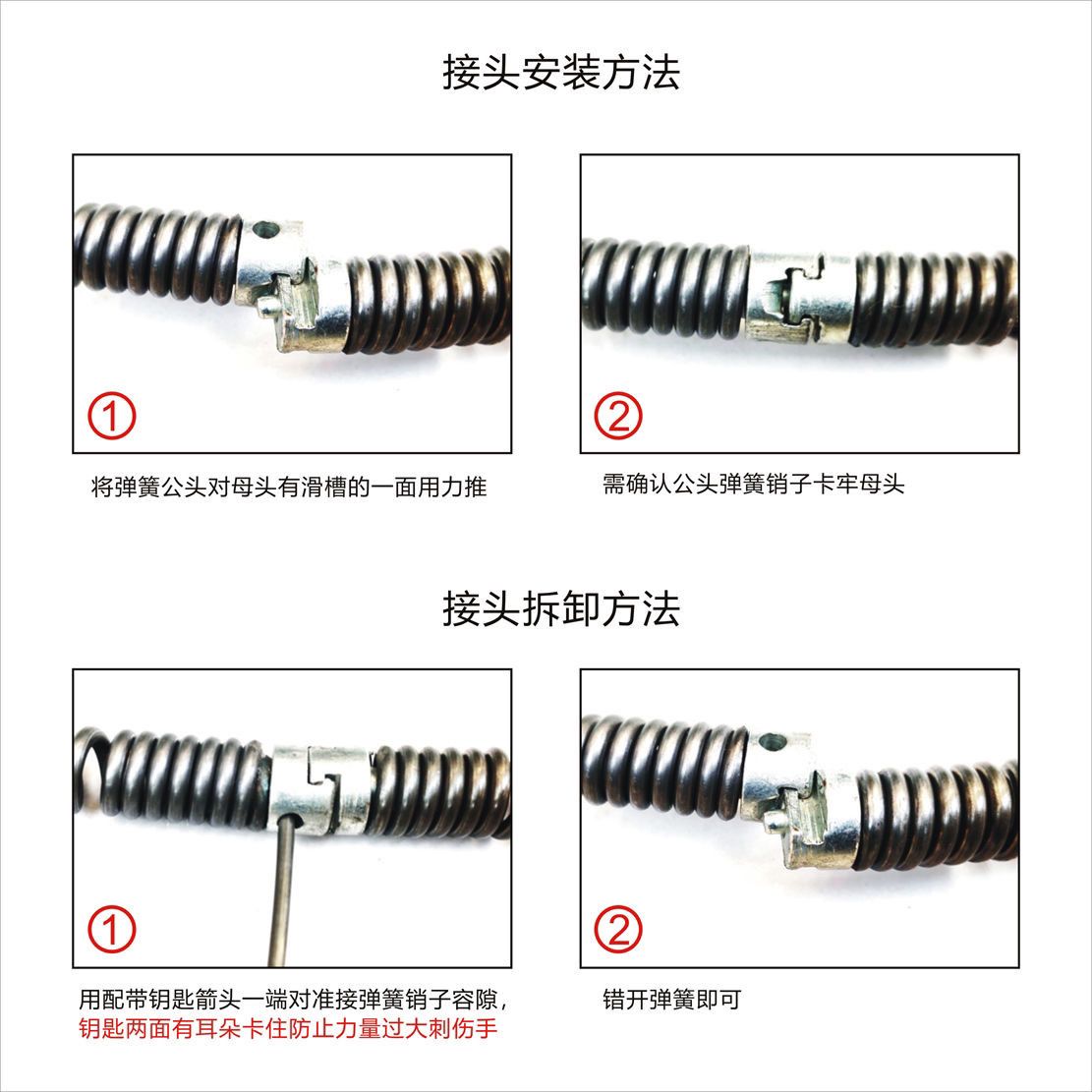 接头安装方法

①

将弹簧公头对母头有滑槽的一面用力推

②

需确认公头弹簧销子卡牢母头

接头拆卸方法

①

用配带钥匙箭头一端对准接弹簧销子容隙，
钥匙两面有耳朵卡住防止力量过大刺伤手

②

错开弹簧即可