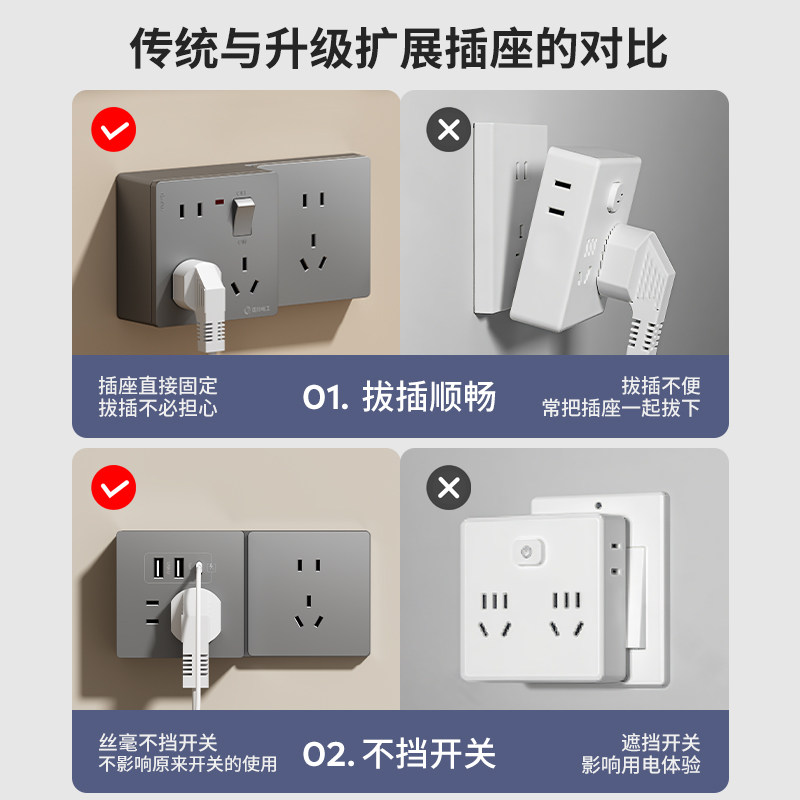 传统与升级扩展插座的对比

插座直接固定
拔插不必担心

01. 拔插顺畅

拔插不便
常把插座一起拔下

丝毫不挡开关
不影响原来开关的使用

02. 不挡开关

遮挡开关
影响用电体验