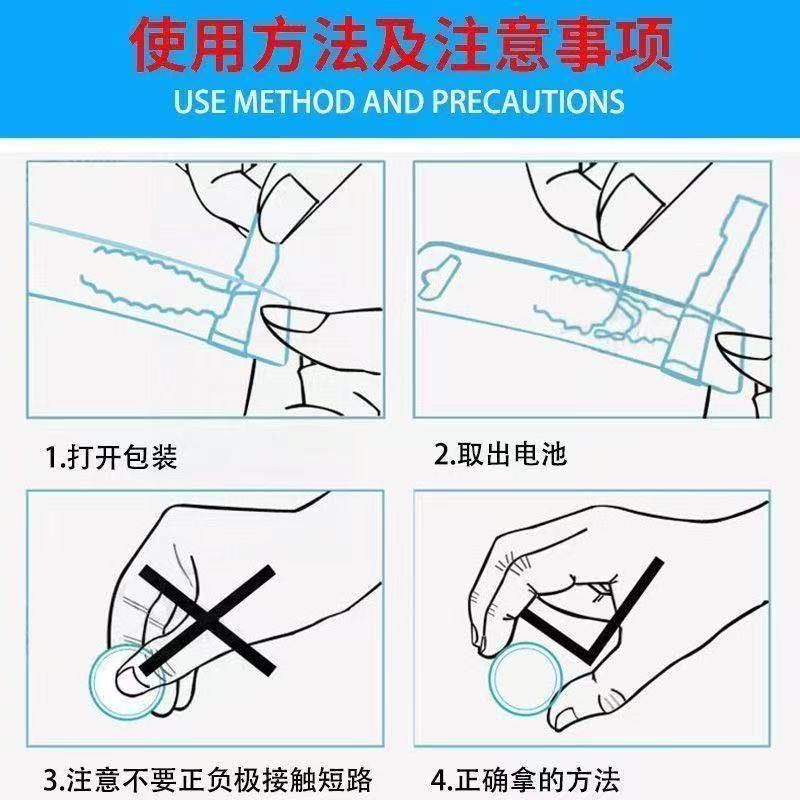 使用方法及注意事项
USE METHOD AND PRECAUTIONS

1.打开包装

2.取出电池

3.注意不要正负极接触短路

4.正确拿的方法