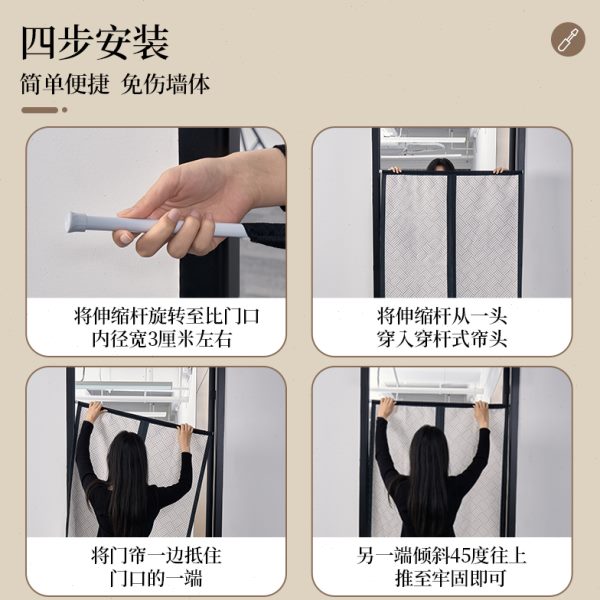 四步安装

简单便捷 免伤墙体

将伸缩杆旋转至比门口内径宽3厘米左右

将伸缩杆从一头穿入穿杆式帘头

将门帘一边抵住门口的一端

另一端倾斜45度往上推至牢固即可