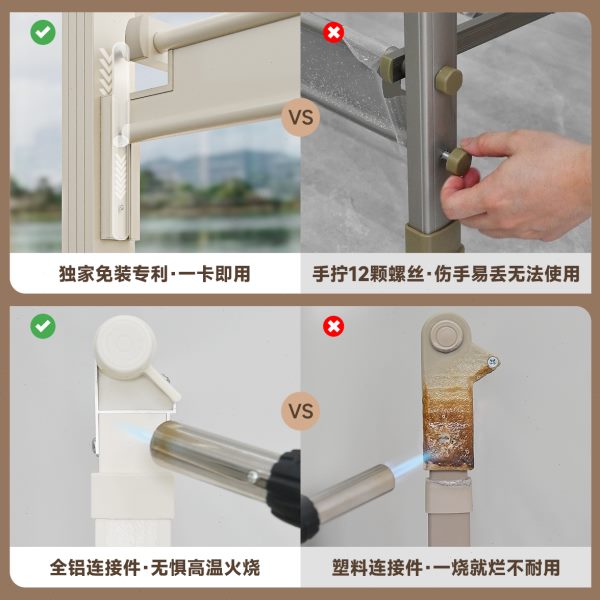 VS

独家免装专利·一卡即用

手拧12颗螺丝·伤手易丢无法使用

VS

全铝连接件·无惧高温火烧

塑料连接件·一烧就烂不耐用