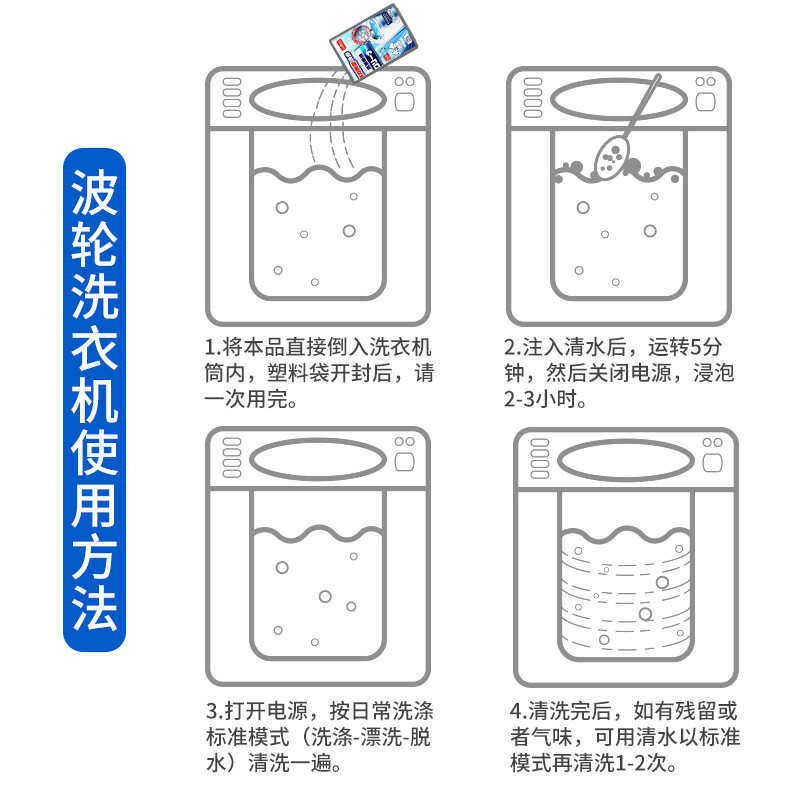 波轮洗衣机使用方法

1.将本品直接倒入洗衣机筒内，塑料袋开封后，请一次用完。

2.注入清水后，运转5分钟，然后关闭电源，浸泡2-3小时。

3.打开电源，按日常洗涤标准模式（洗涤-漂洗-脱水）清洗一遍。

4.清洗完后，如有残留或者气味，可用清水以标准模式再清洗1-2次。