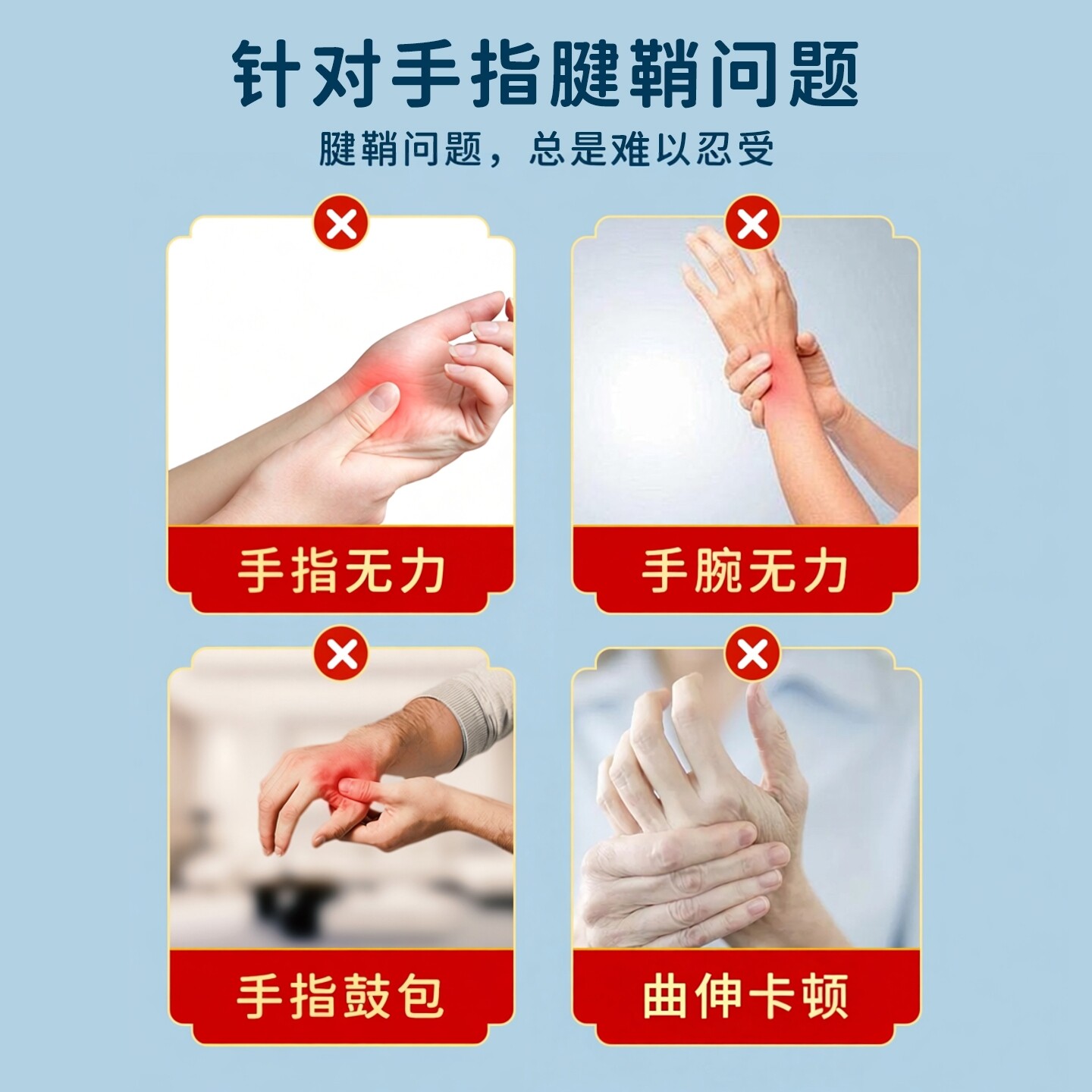 针对手指腱鞘问题

腱鞘问题，总是难以忍受

手指无力

手腕无力

手指鼓包

曲伸卡顿